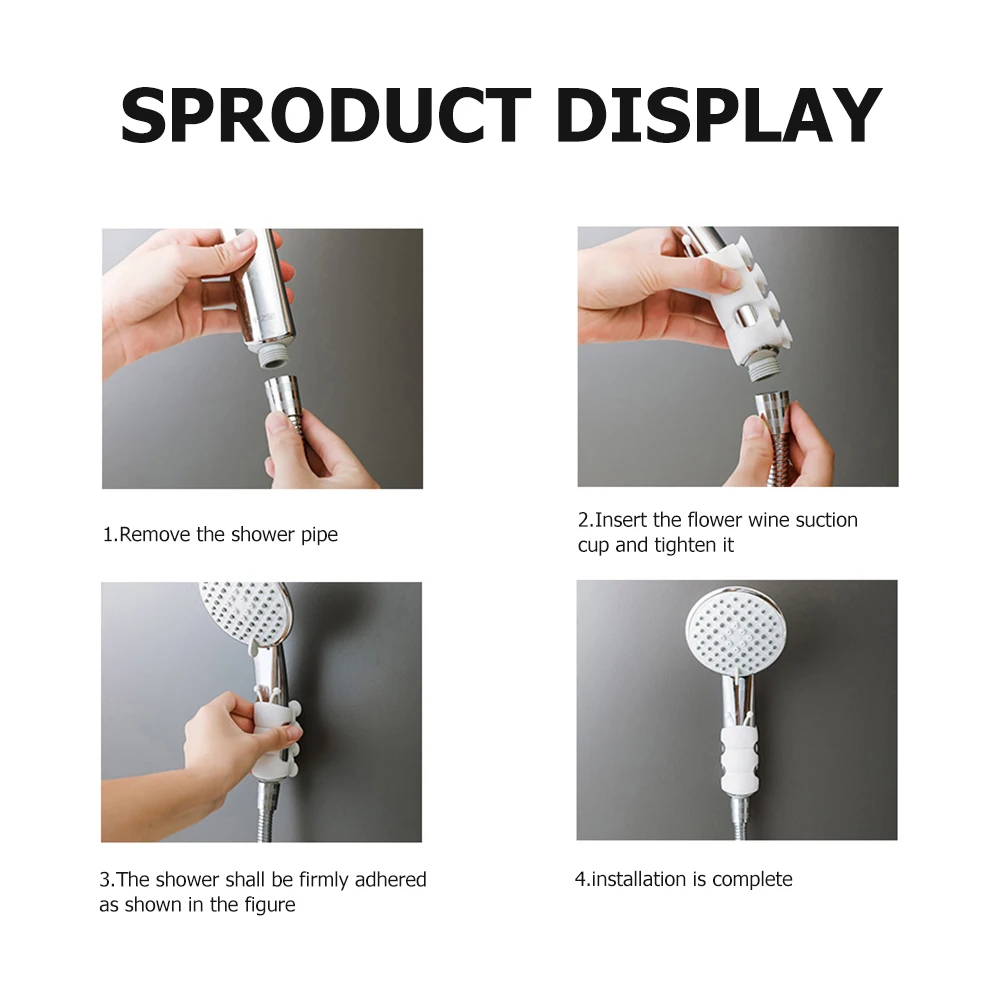 SPRODUCT DISPLAY

1.Remove the shower pipe

2.Insert the flower wine suction cup and tighten it

3.The shower shall be firmly adhered as shown in the figure

4.installation is complete