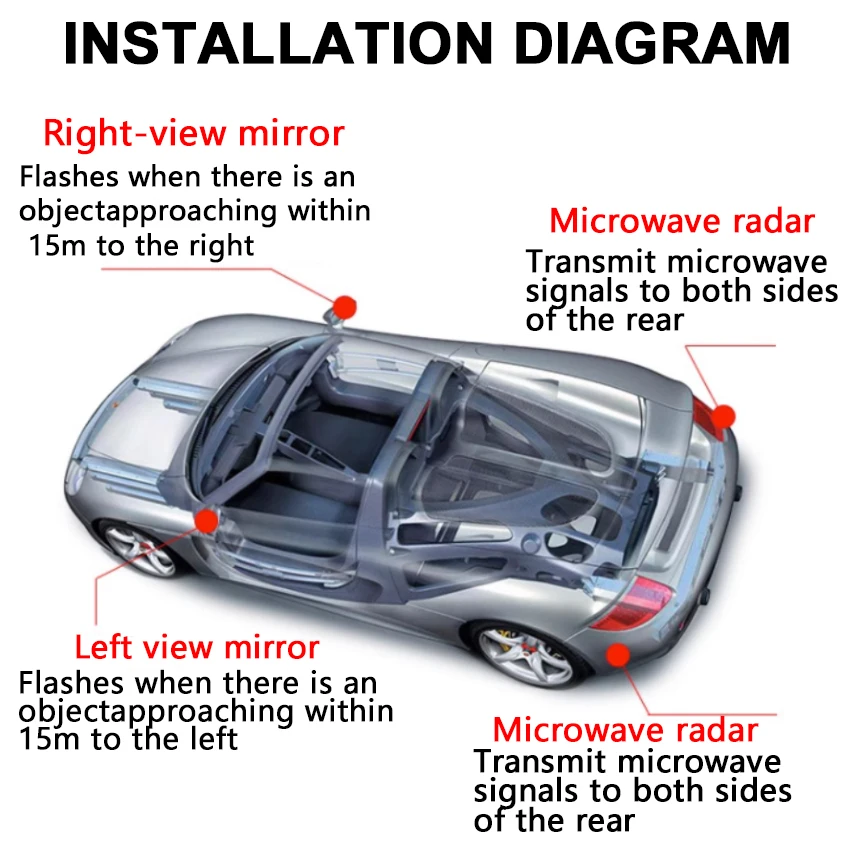 INSTALLATION DIAGRAM

Right-view mirror
Flashes when there is an objectapproaching within 15m to the right

Microwave radar
Transmit microwave signals to both sides of the rear

Left view mirror
Flashes when there is an objectapproaching within 15m to the left

Microwave radar
Transmit microwave signals to both sides of the rear