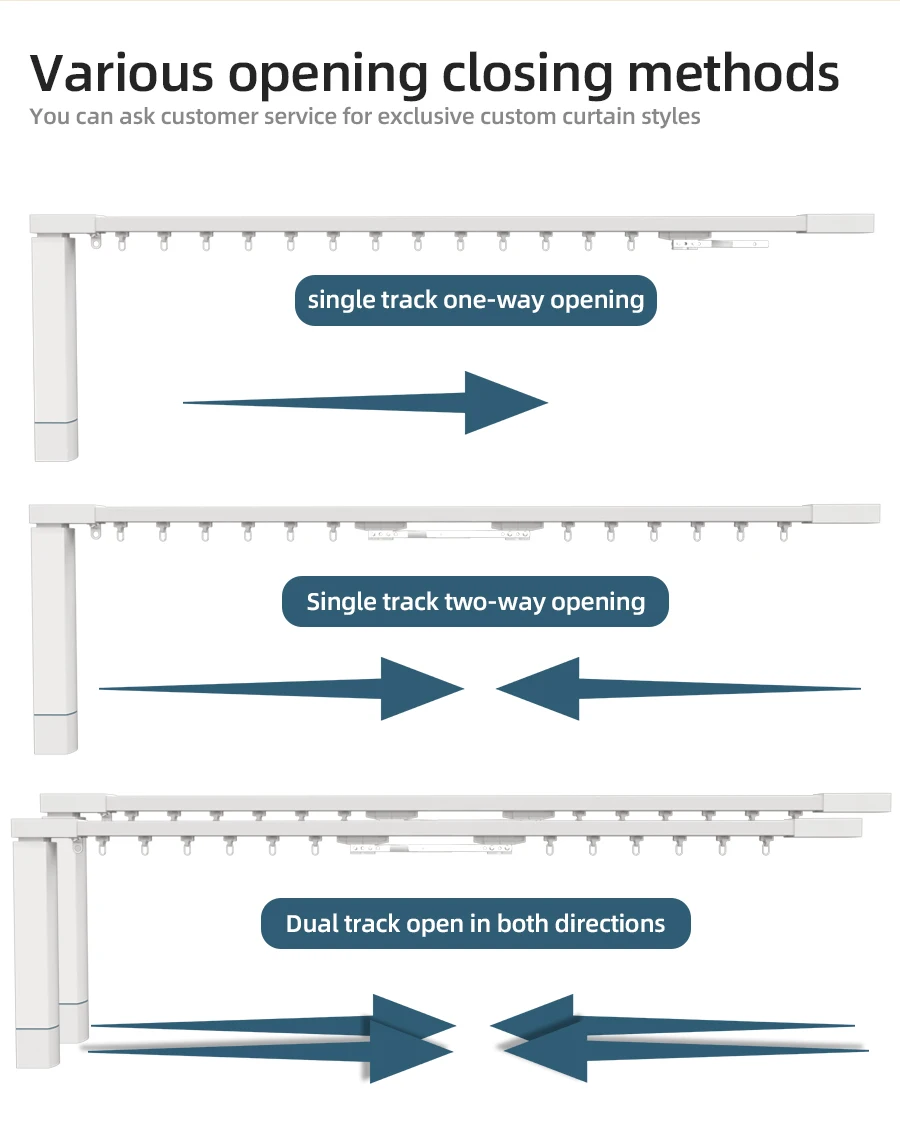 Various opening closing methods
You can ask customer service for exclusive custom curtain styles

single track one-way opening

Single track two-way opening

Dual track open in both directions