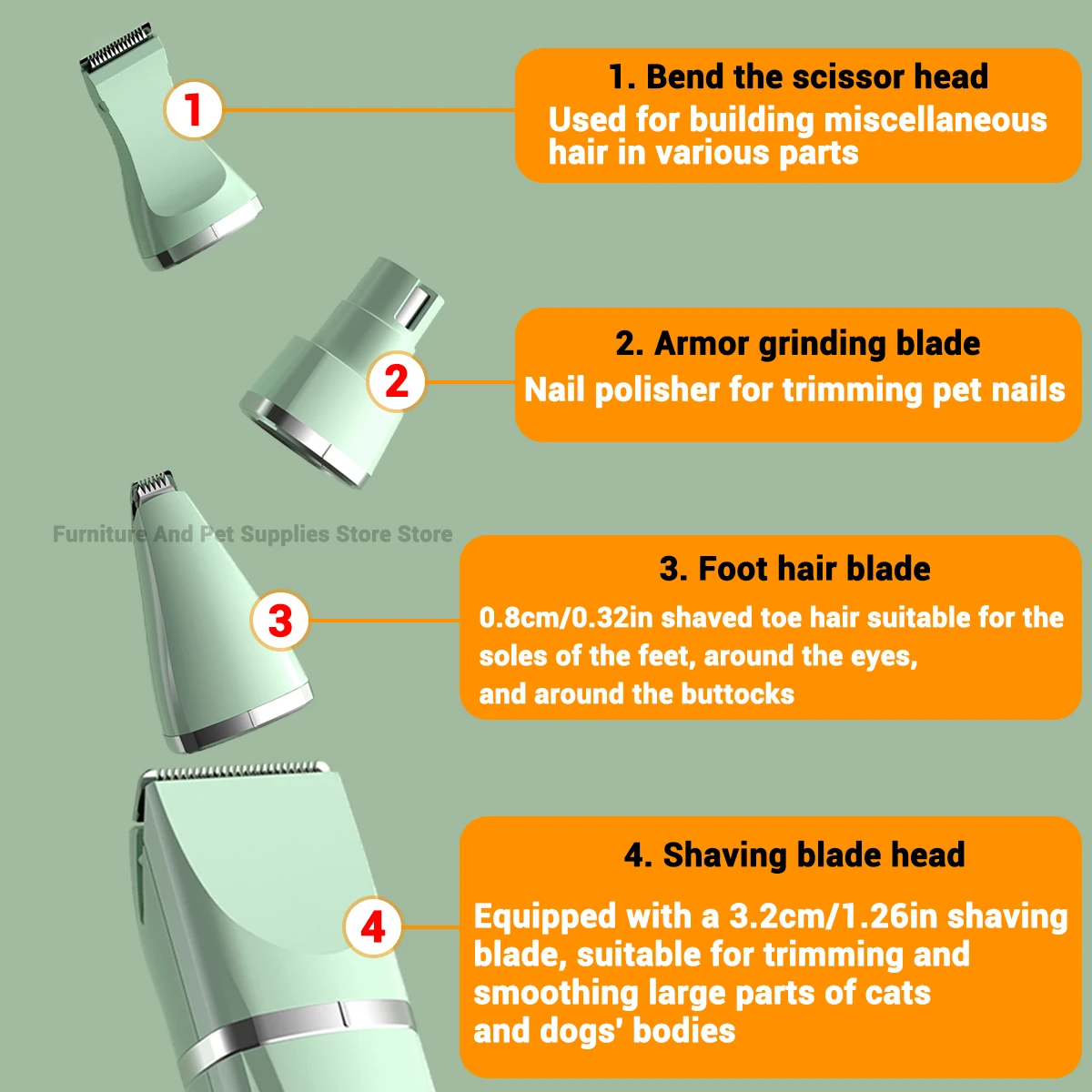 1

1. Bend the scissor head
Used for building miscellaneous hair in various parts

2

2. Armor grinding blade
Nail polisher for trimming pet nails

Furniture And Pet Supplies Store Store

3

3. Foot hair blade
0.8cm/0.32in shaved toe hair suitable for the soles of the feet, around the eyes, and around the buttocks

4

4. Shaving blade head
Equipped with a 3.2cm/1.26in shaving blade, suitable for trimming and smoothing large parts of cats and dogs' bodies