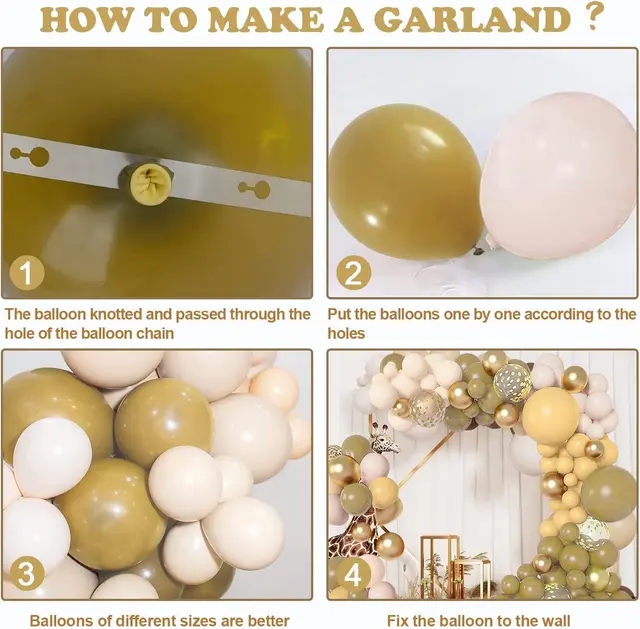 HOW TO MAKE A GARLAND ?

1

The balloon knotted and passed through the hole of the balloon chain

2

Put the balloons one by one according to the holes

3

Balloons of different sizes are better

4

Fix the balloon to the wall