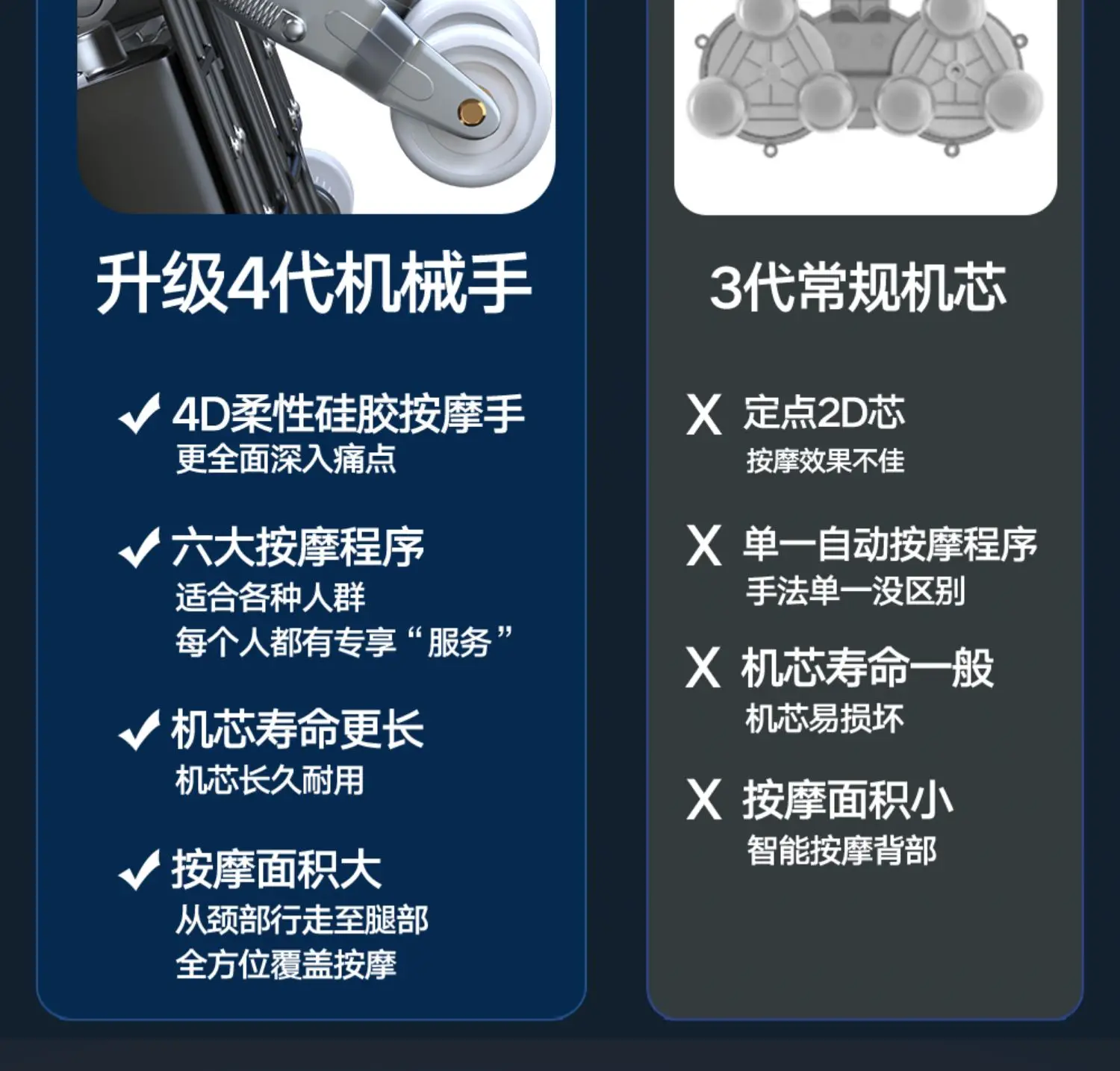 升级4代机械手

✓ 4D柔性硅胶按摩手
更全面深入痛点

✓ 六大按摩程序
适合各种人群
每个人都有专享“服务”

✓ 机芯寿命更长
机芯长久耐用

✓ 按摩面积大
从颈部行走至腿部
全方位覆盖按摩

3代常规机芯

X 定点2D芯
按摩效果不佳

X 单一自动按摩程序
手法单一没区别

X 机芯寿命一般
机芯易损坏

X 按摩面积小
智能按摩背部