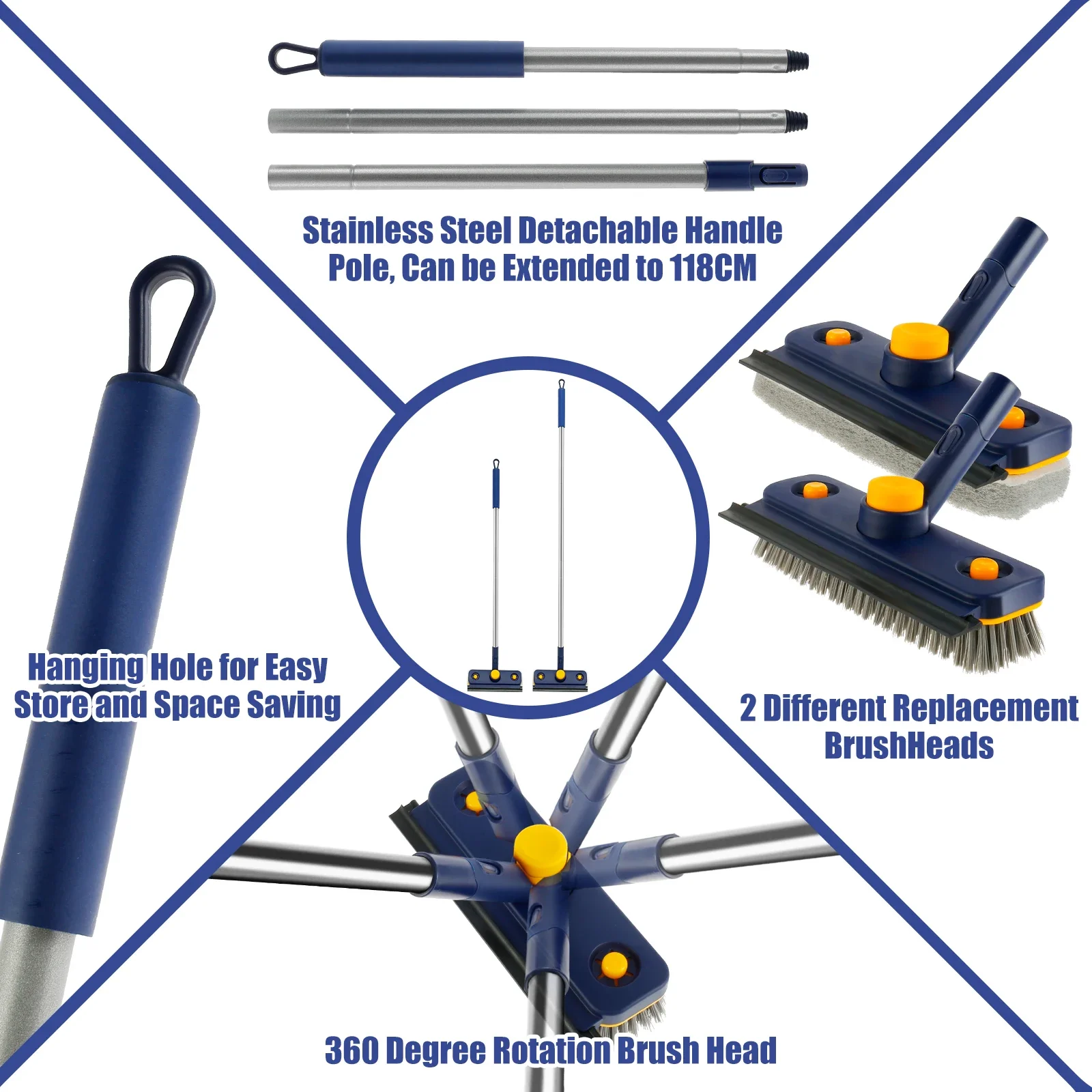 Stainless Steel Detachable Handle Pole, Can be Extended to 118CM

Hanging Hole for Easy Store and Space Saving

2 Different Replacement BrushHeads

360 Degree Rotation Brush Head