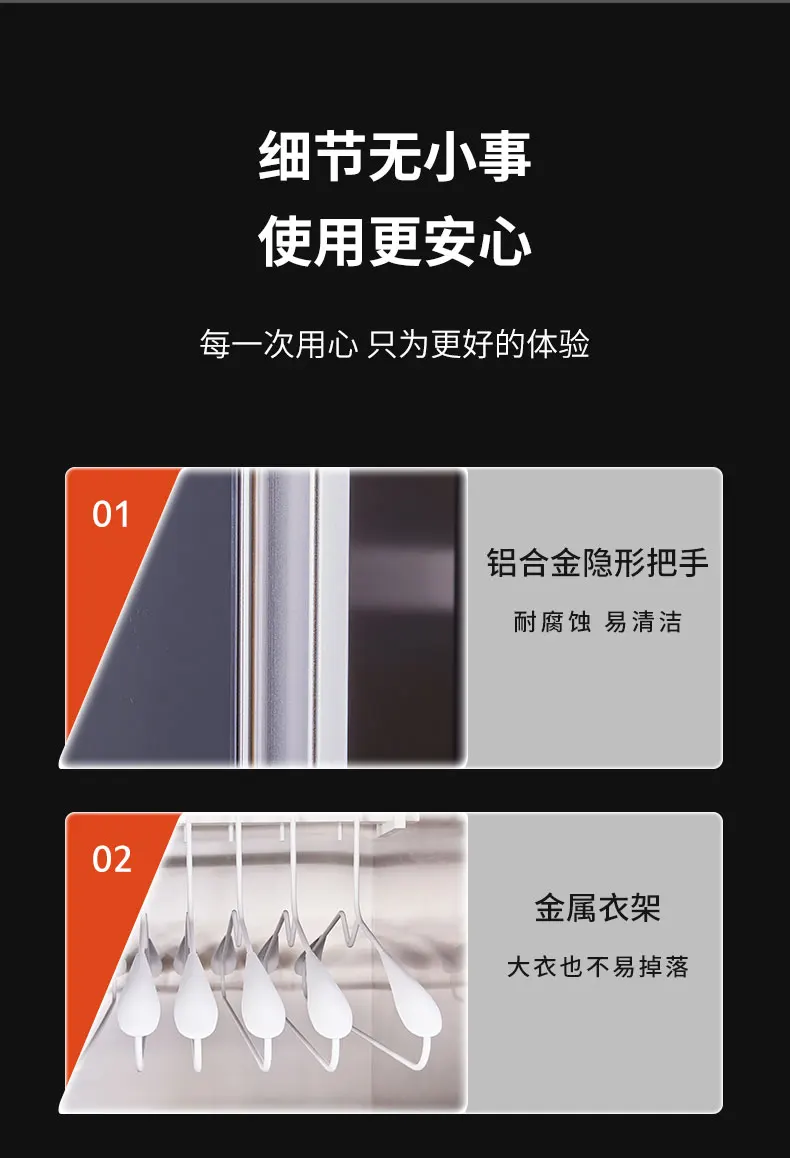 细节无小事
使用更安心

每一次用心 只为更好的体验

01

铝合金隐形把手

耐腐蚀 易清洁

02

金属衣架

大衣也不易掉落