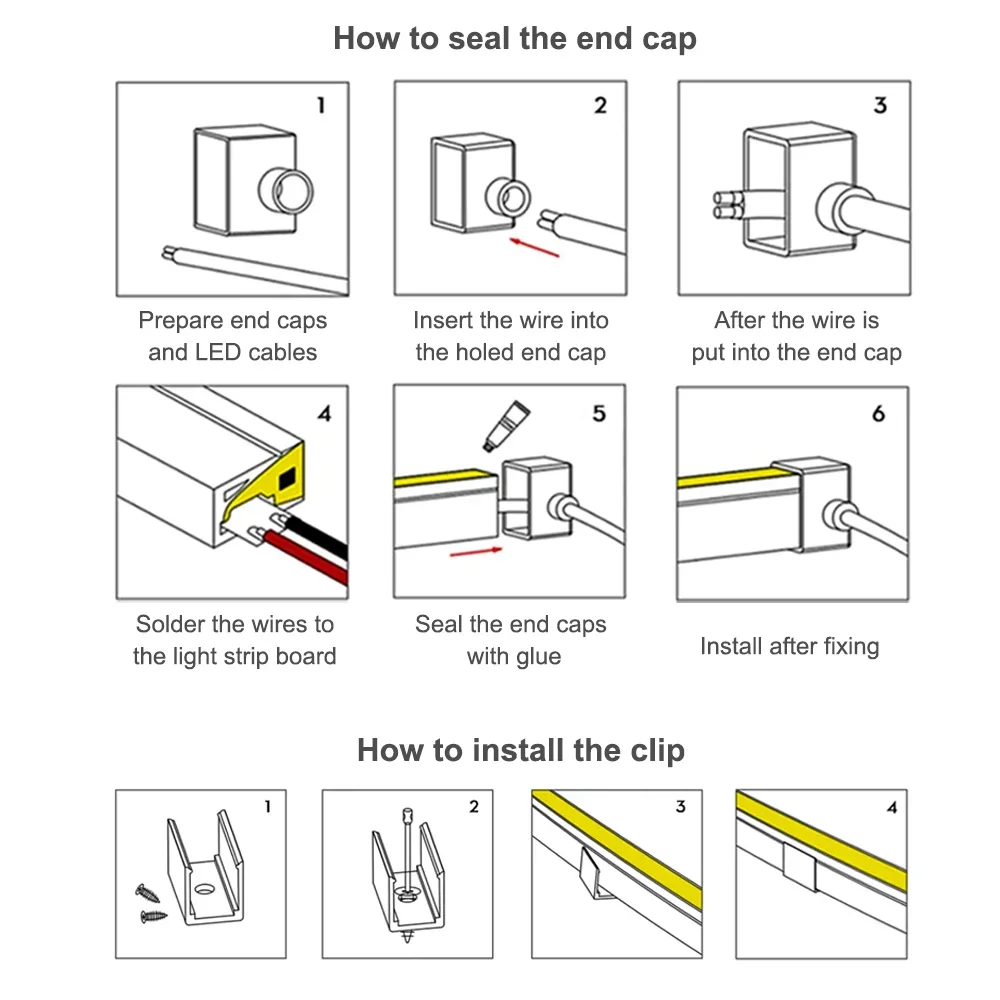 How to seal the end cap

1
Prepare end caps and LED cables

2
Insert the wire into the holed end cap

3
After the wire is put into the end cap

4
Solder the wires to the light strip board

5
Seal the end caps with glue

6
Install after fixing

How to install the clip

1

2

3

4