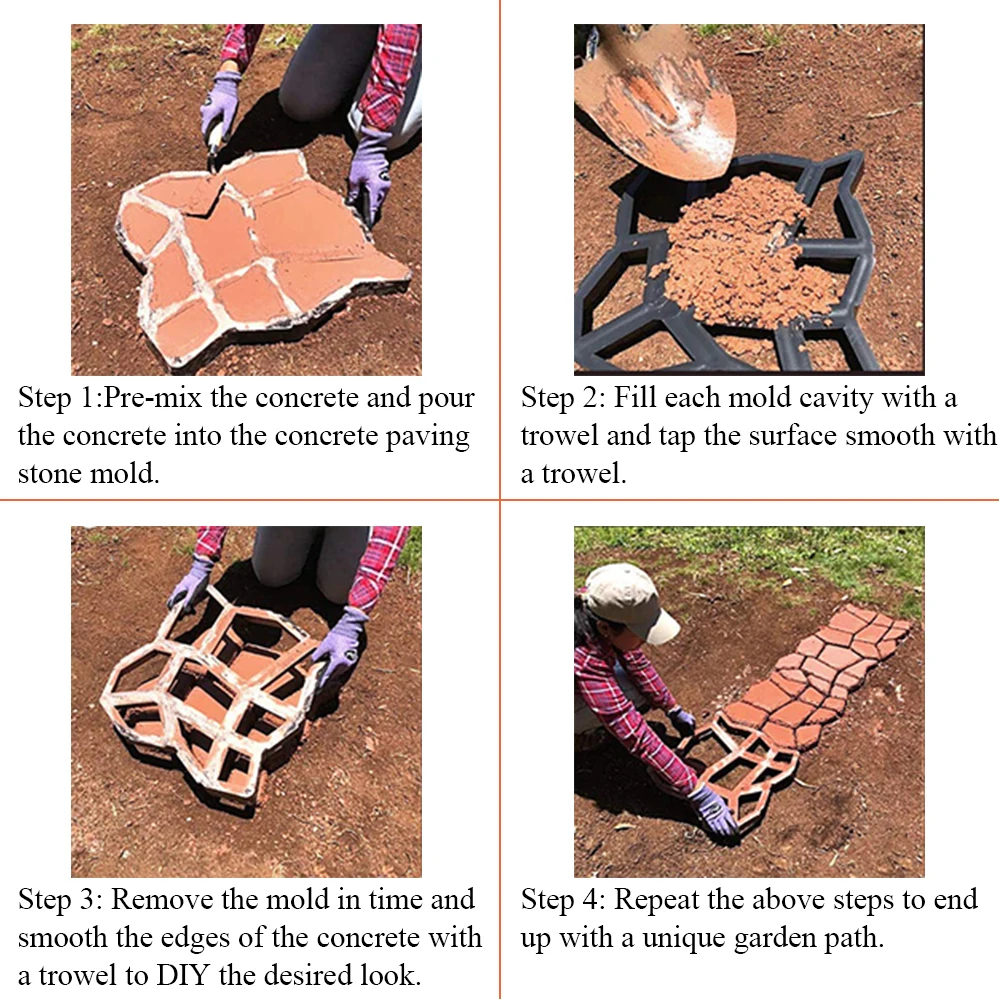 Step 1:Pre-mix the concrete and pour the concrete into the concrete paving stone mold.

Step 2: Fill each mold cavity with a trowel and tap the surface smooth with a trowel.

Step 3: Remove the mold in time and smooth the edges of the concrete with a trowel to DIY the desired look.

Step 4: Repeat the above steps to end up with a unique garden path.