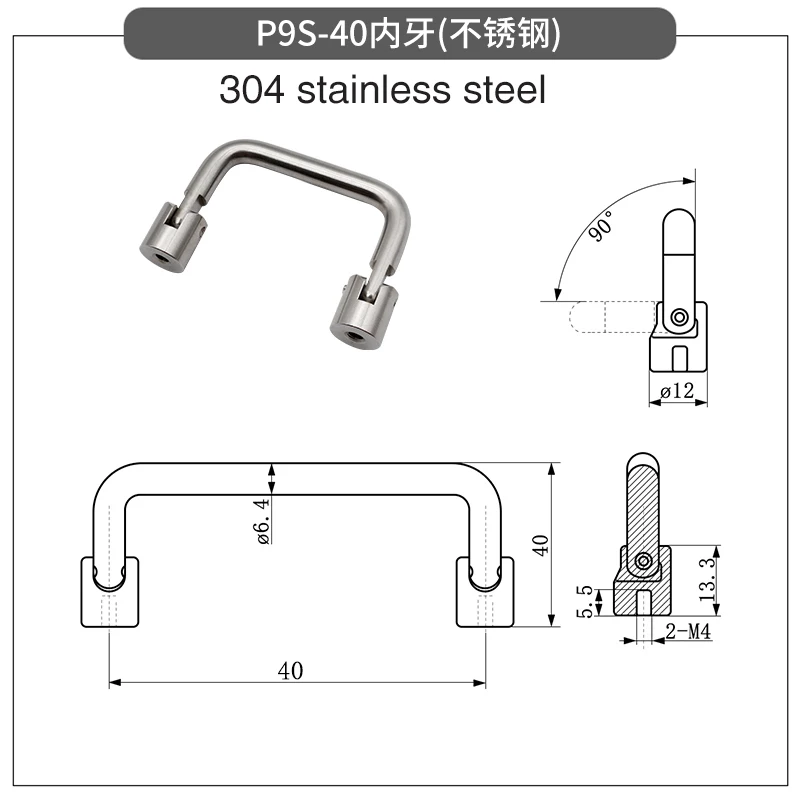 P9S-40内牙(不锈钢)

304 stainless steel

90°

ø12

ø6.4

40

40

5.5

13.3

2-M4