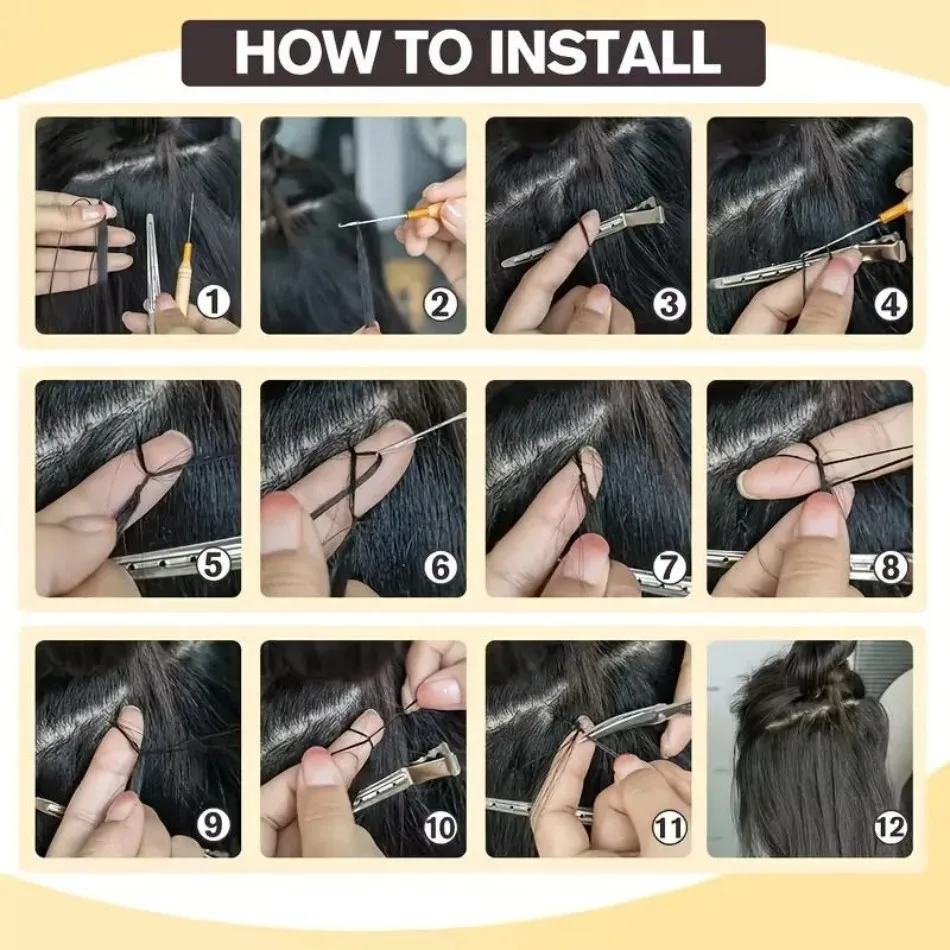 HOW TO INSTALL

1

2

3

4

5

6

7

8

9

10

11

12