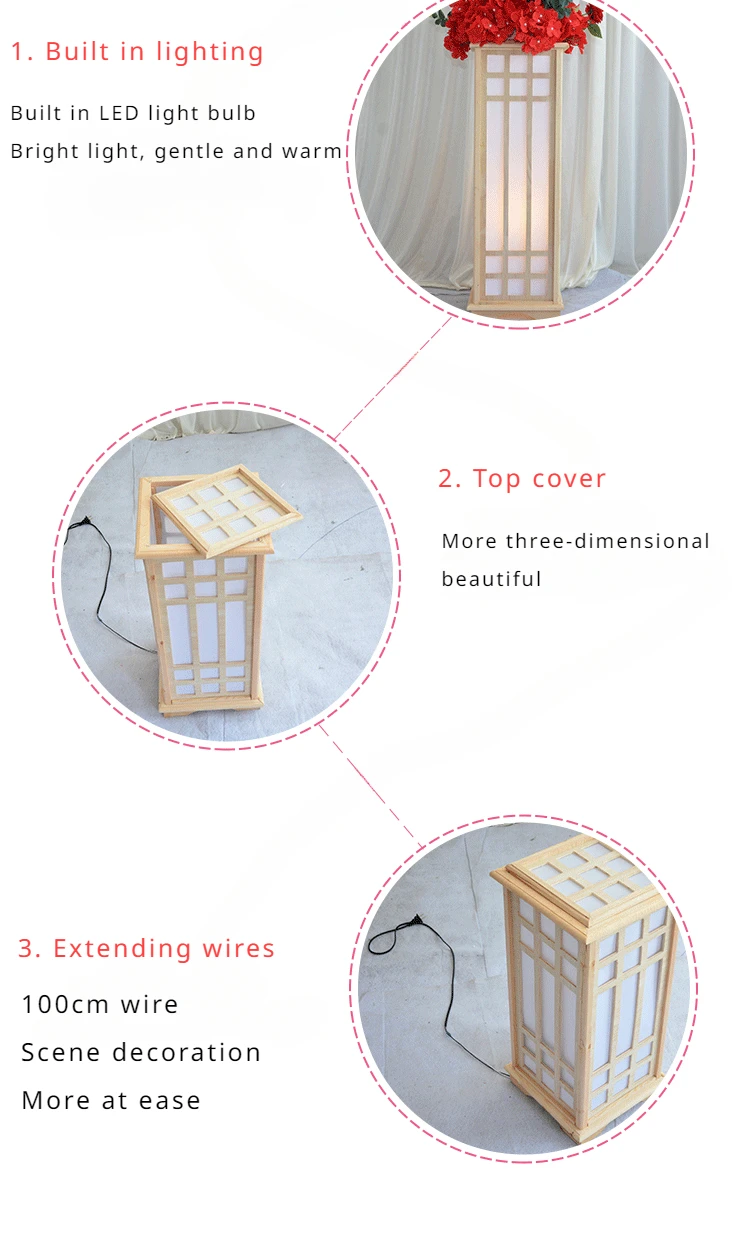 1. Built in lighting

Built in LED light bulb
Bright light, gentle and warm

2. Top cover

More three-dimensional beautiful

3. Extending wires

100cm wire
Scene decoration
More at ease