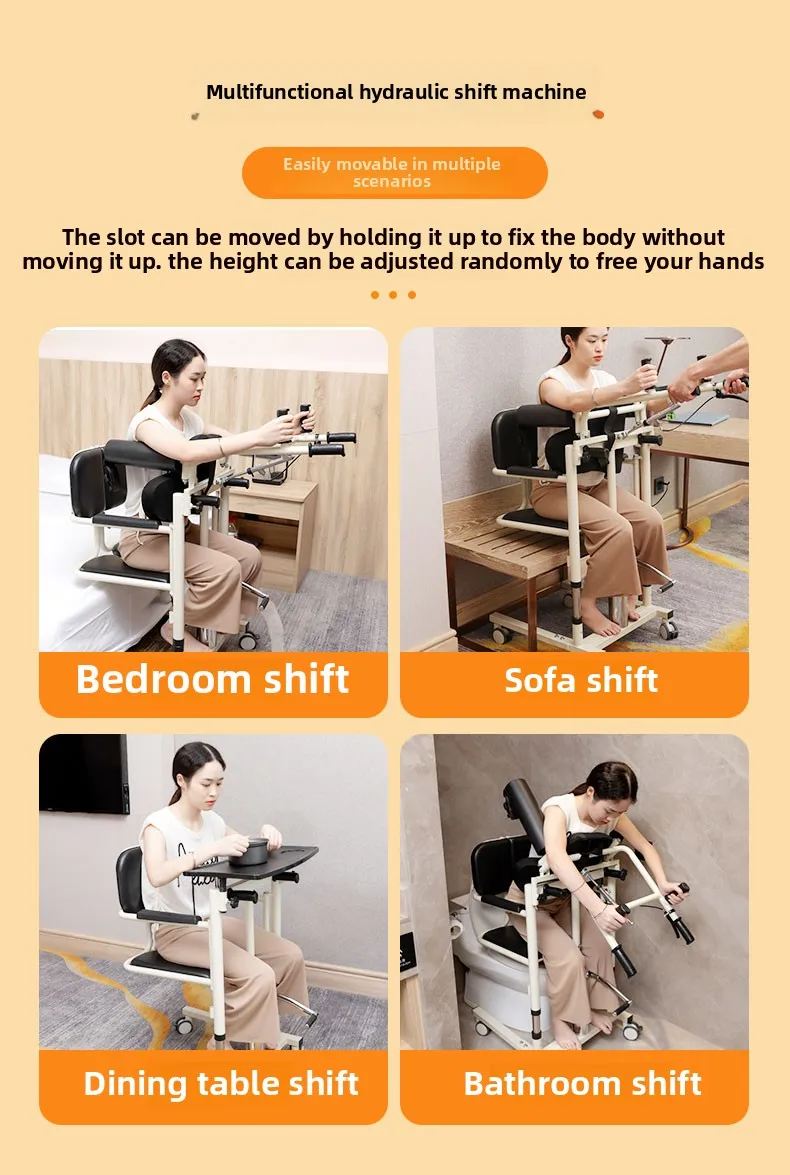 Multifunctional hydraulic shift machine

Easily movable in multiple scenarios

The slot can be moved by holding it up to fix the body without moving it up. the height can be adjusted randomly to free your hands

Bedroom shift

Sofa shift

Dining table shift

Bathroom shift