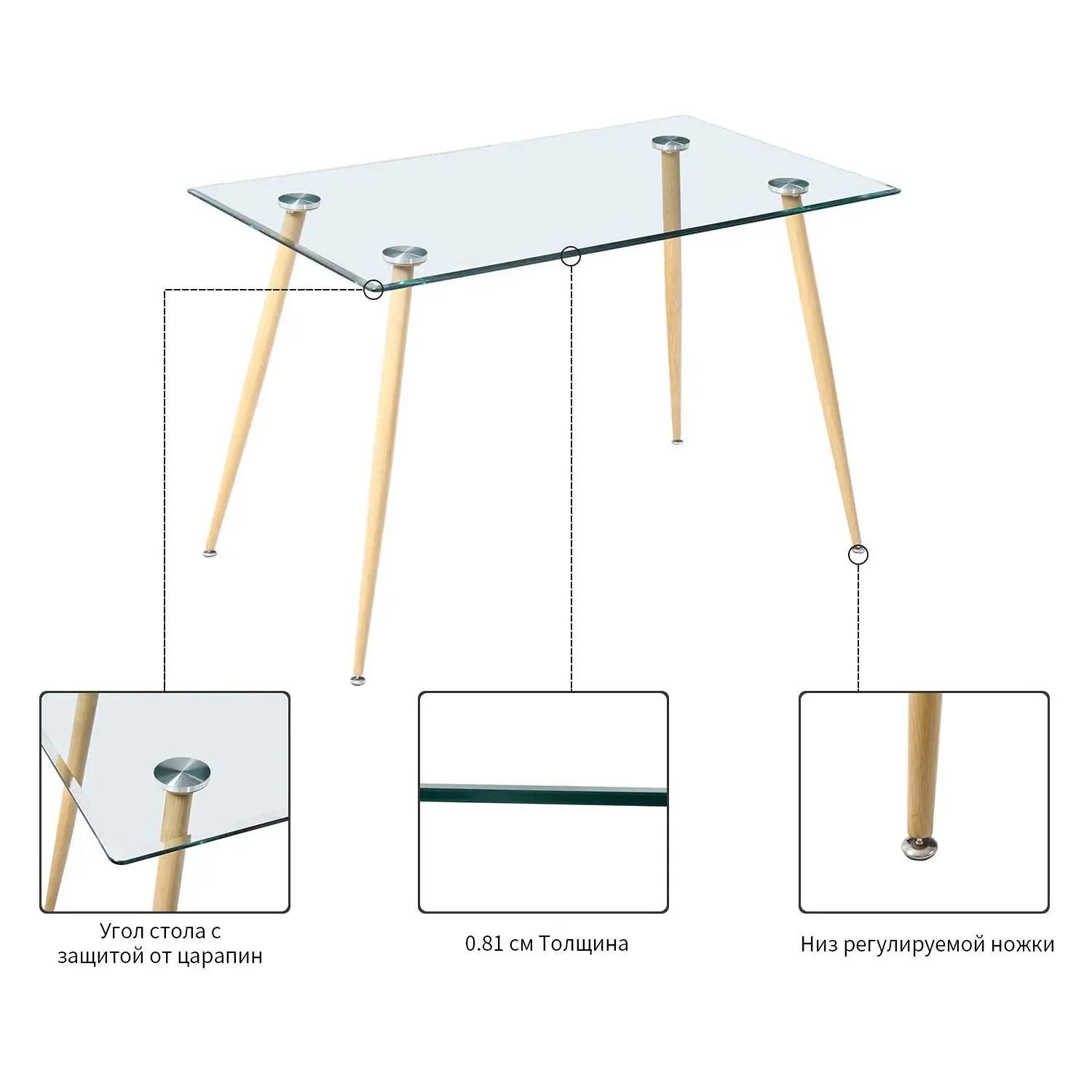 Угол стола с защитой от царапин

0.81 см Толщина

Низ регулируемой ножки