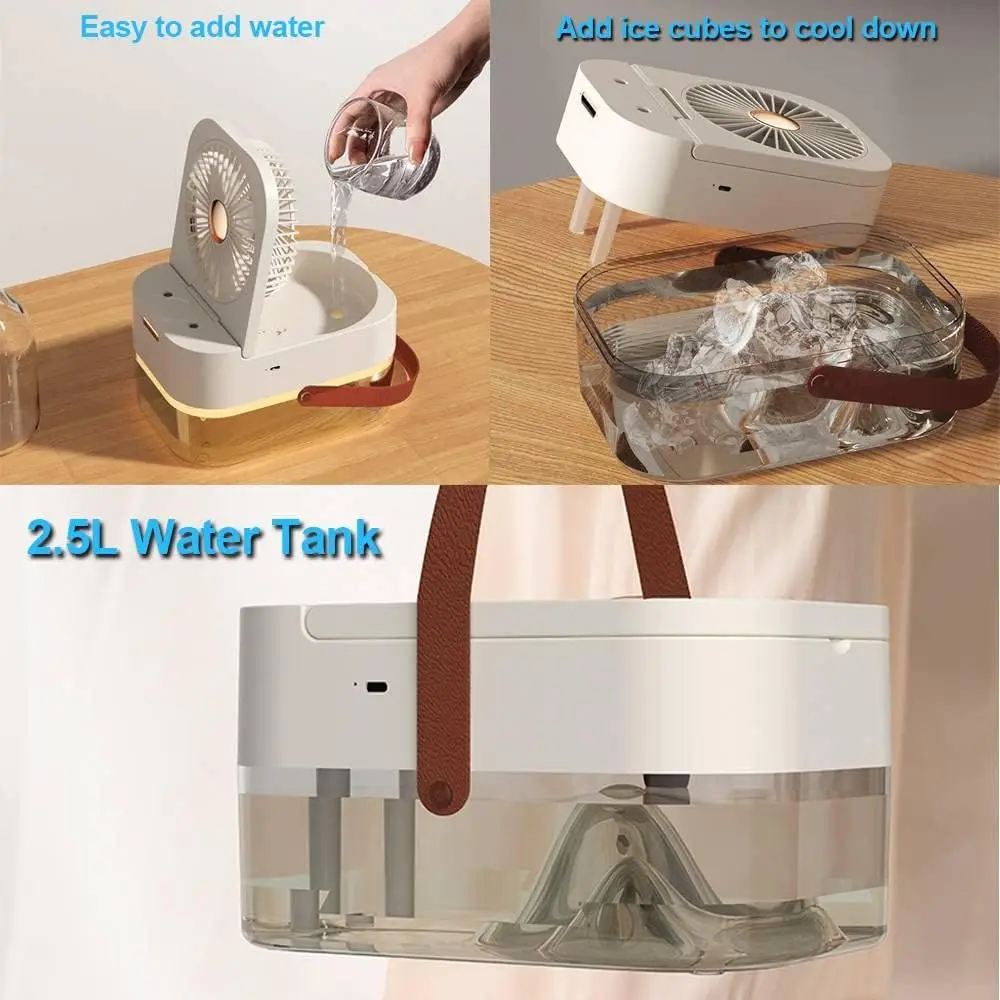 Easy to add water

Add ice cubes to cool down

2.5L Water Tank