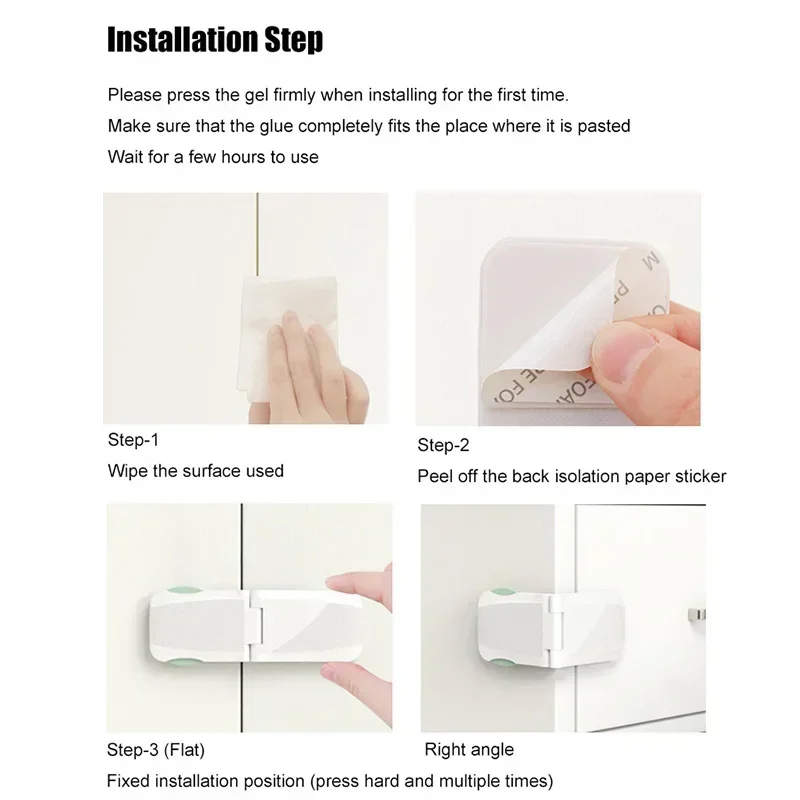 Installation Step

Please press the gel firmly when installing for the first time.
Make sure that the glue completely fits the place where it is pasted
Wait for a few hours to use

Step-1
Wipe the surface used

Step-2
Peel off the back isolation paper sticker

Step-3 (Flat)

Right angle

Fixed installation position (press hard and multiple times)