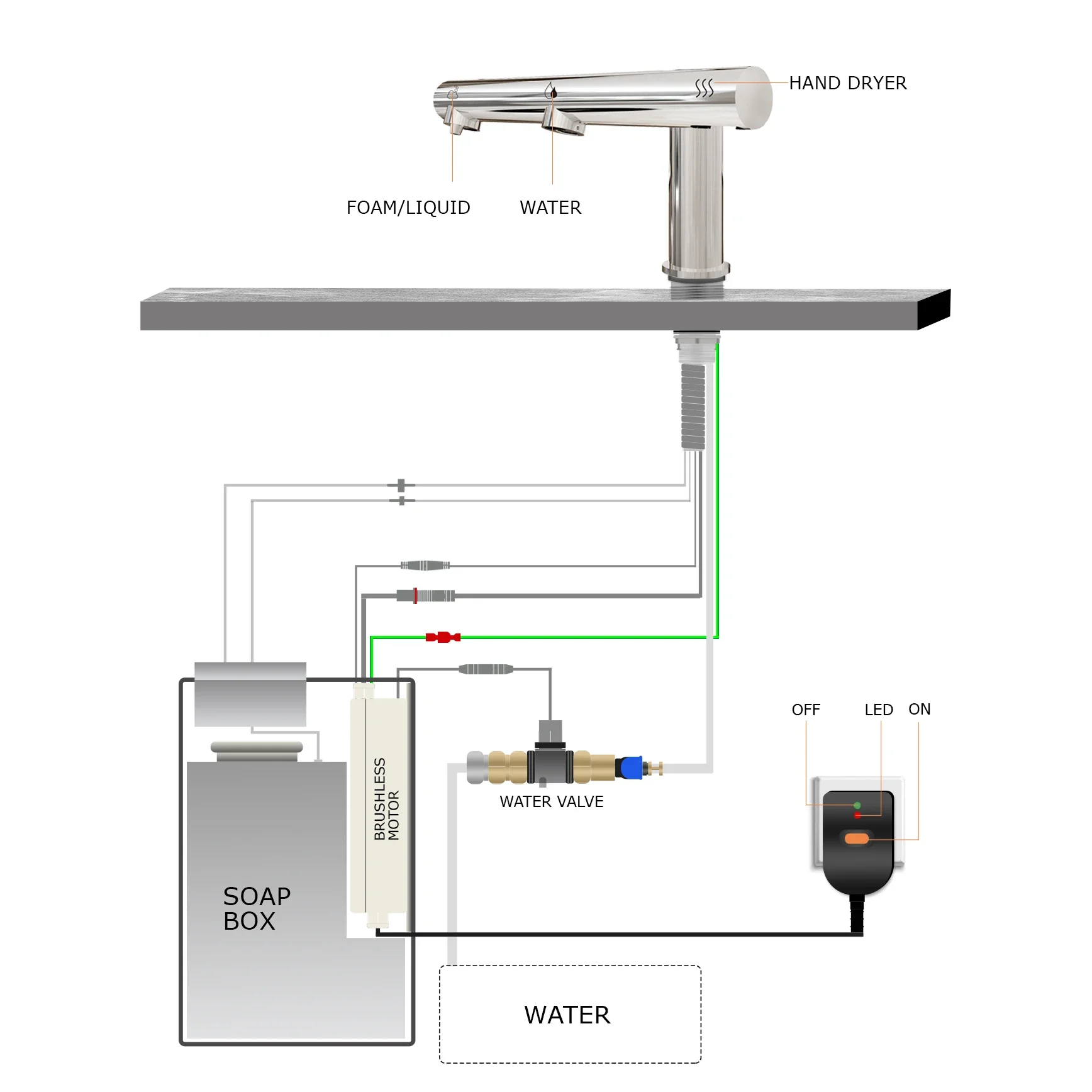 HAND DRYER

FOAM/LIQUID

WATER

OFF

LED

ON

BRUSHLESS MOTOR

WATER VALVE

SOAP BOX

WATER