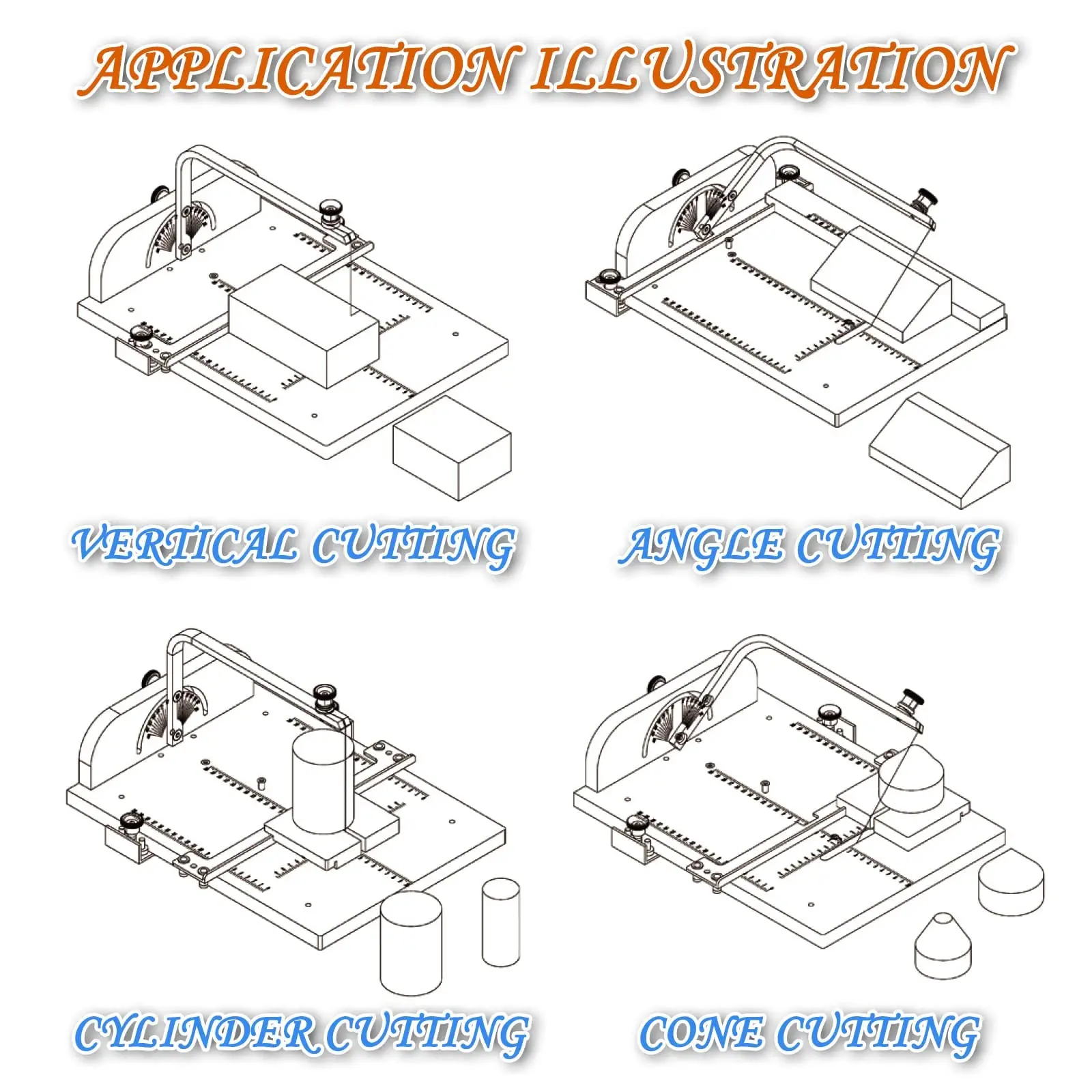 APPLICATION ILLUSTRATION

VERTICAL CUTTING

ANGLE CUTTING

CYLINDER CUTTING

CONE CUTTING