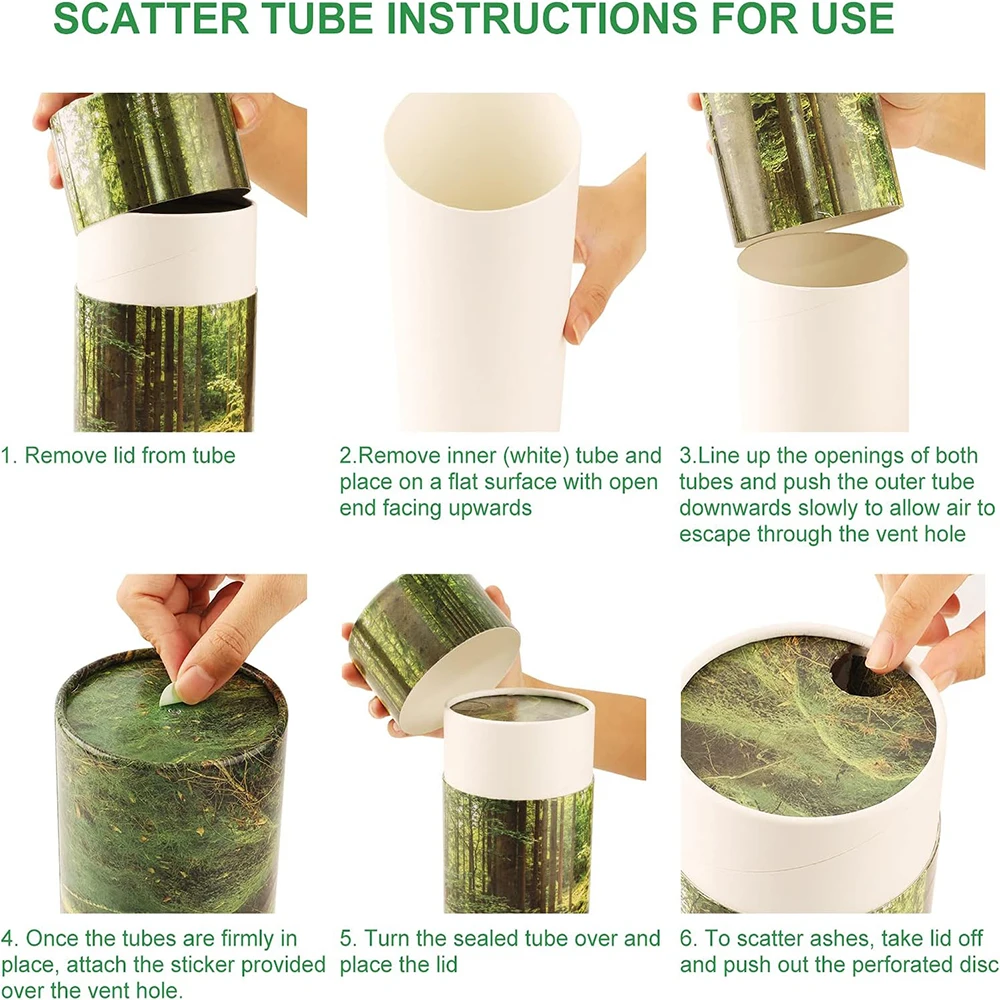 SCATTER TUBE INSTRUCTIONS FOR USE

1. Remove lid from tube

2.Remove inner (white) tube and place on a flat surface with open end facing upwards

3.Line up the openings of both tubes and push the outer tube downwards slowly to allow air to escape through the vent hole

4. Once the tubes are firmly in place, attach the sticker provided over the vent hole.

5. Turn the sealed tube over and place the lid

6. To scatter ashes, take lid off and push out the perforated disc