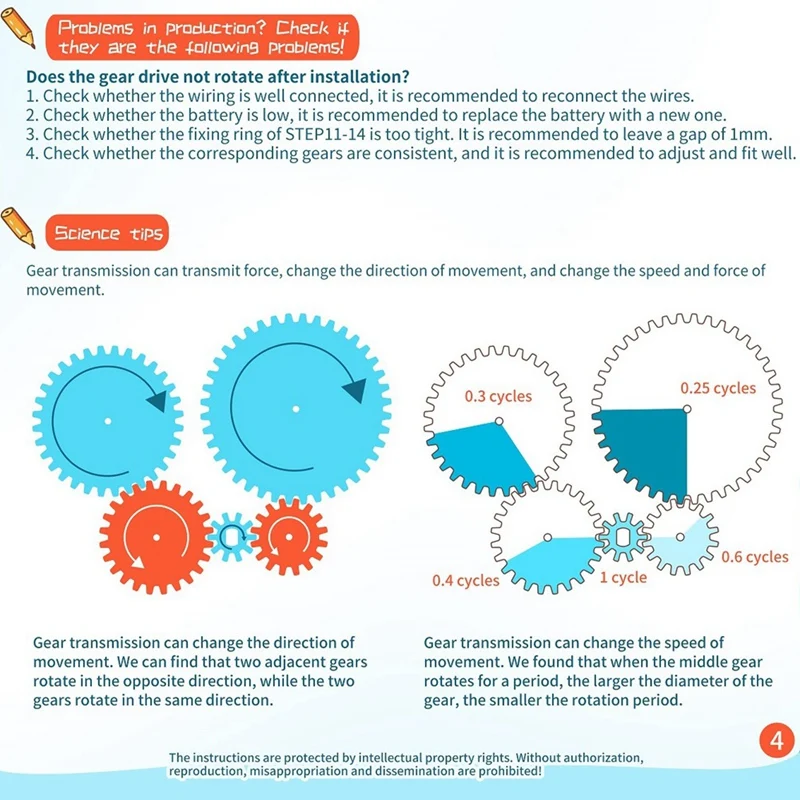 Problems in production? Check if they are the following problems!

Does the gear drive not rotate after installation?
1. Check whether the wiring is well connected, it is recommended to reconnect the wires.
2. Check whether the battery is low, it is recommended to replace the battery with a new one.
3. Check whether the fixing ring of STEP11-14 is too tight. It is recommended to leave a gap of 1mm.
4. Check whether the corresponding gears are consistent, and it is recommended to adjust and fit well.

Science tips

Gear transmission can transmit force, change the direction of movement, and change the speed and force of movement.

0.3 cycles
0.25 cycles
0.4 cycles
1 cycle
0.6 cycles

Gear transmission can change the direction of movement. We can find that two adjacent gears rotate in the opposite direction, while the two gears rotate in the same direction.

Gear transmission can change the speed of movement. We found that when the middle gear rotates for a period, the larger the diameter of the gear, the smaller the rotation period.

4

The instructions are protected by intellectual property rights. Without authorization, reproduction, misappropriation and dissemination are prohibited!