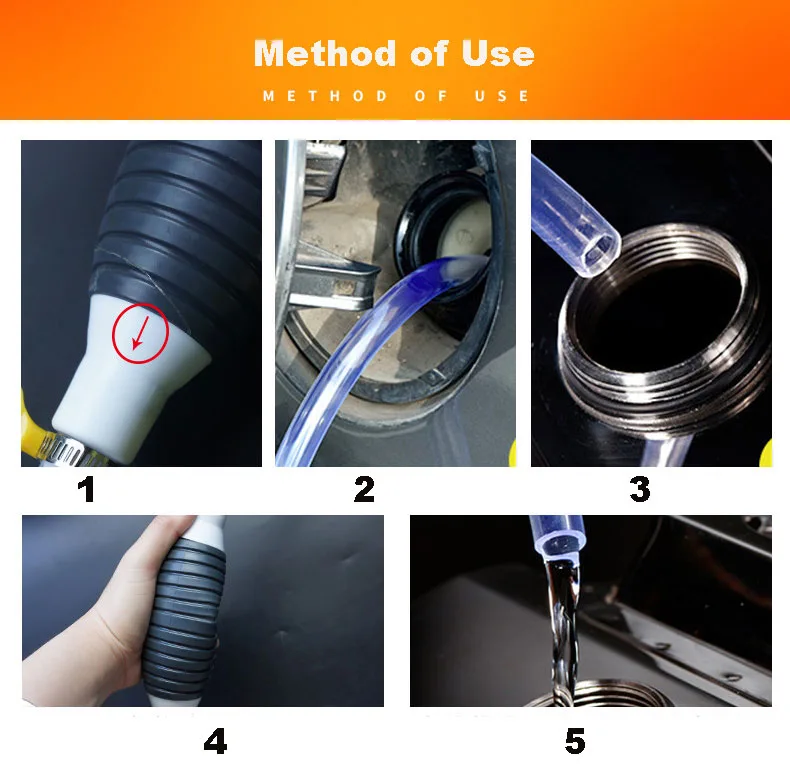 Method of Use

METHOD OF USE

1

2

3

4

5