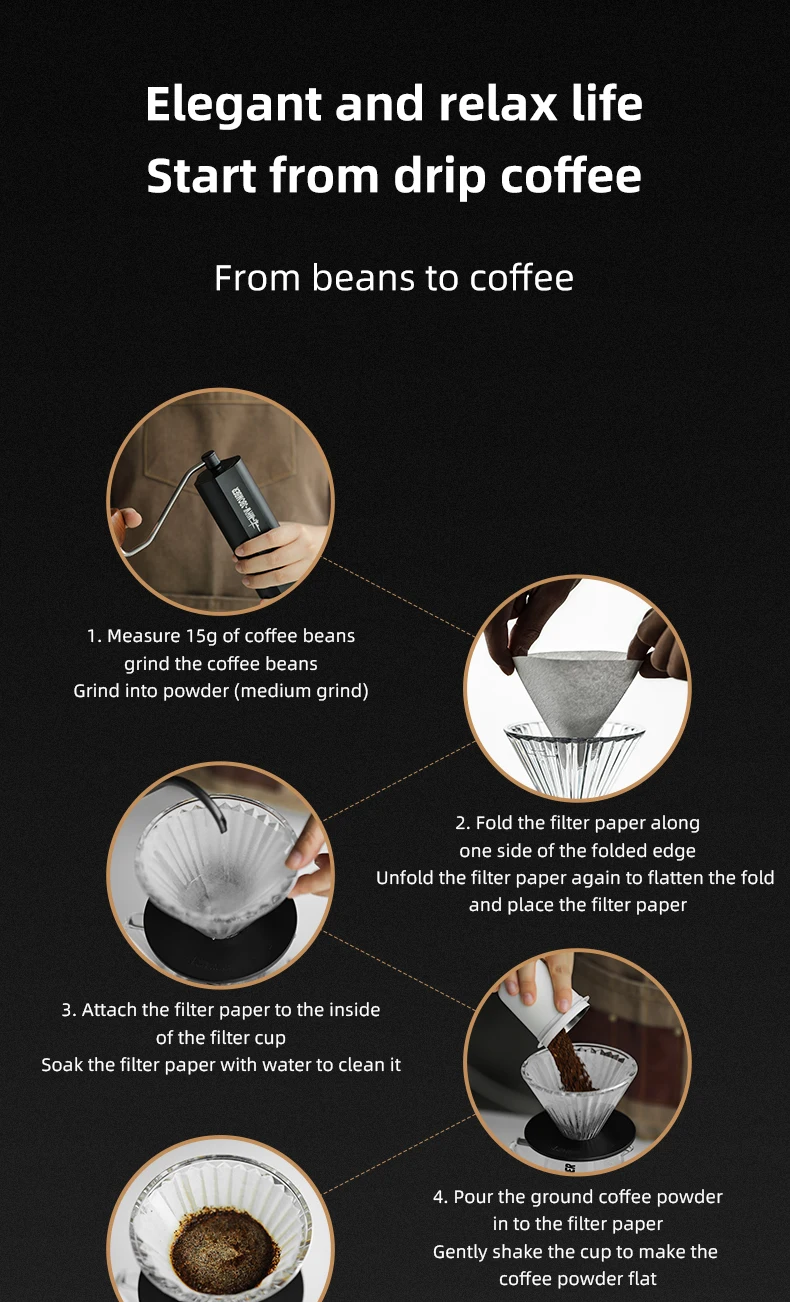 Elegant and relax life
Start from drip coffee

From beans to coffee

1. Measure 15g of coffee beans
grind the coffee beans
Grind into powder (medium grind)

2. Fold the filter paper along
one side of the folded edge
Unfold the filter paper again to flatten the fold
and place the filter paper

3. Attach the filter paper to the inside
of the filter cup
Soak the filter paper with water to clean it

4. Pour the ground coffee powder
in to the filter paper
Gently shake the cup to make the
coffee powder flat