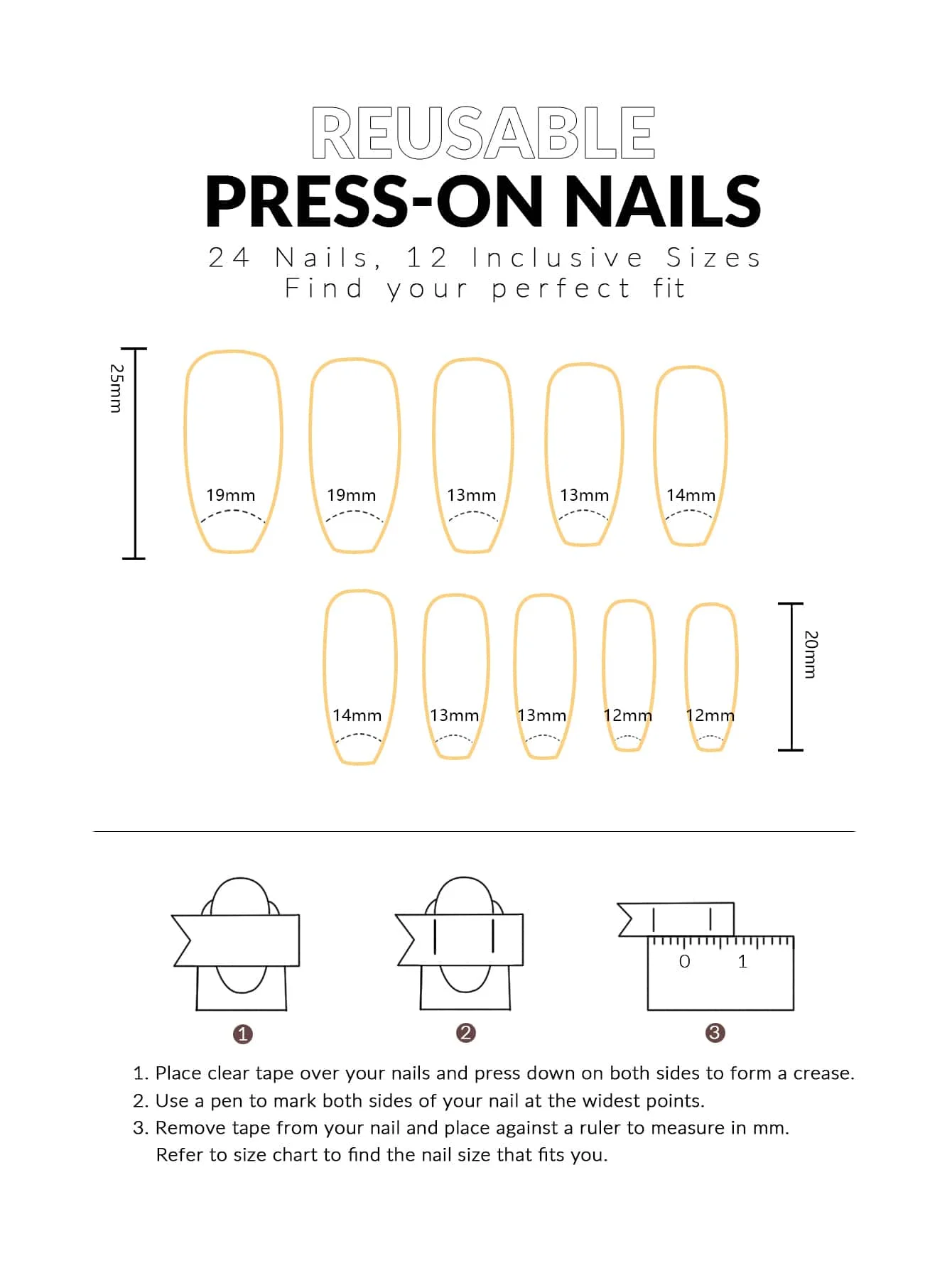 REUSABLE
PRESS-ON NAILS
24 Nails, 12 Inclusive Sizes
Find your perfect fit

25mm

19mm 19mm 13mm 13mm 14mm

14mm 13mm 13mm 12mm 12mm

20mm

0 1

1 2 3

1. Place clear tape over your nails and press down on both sides to form a crease.
2. Use a pen to mark both sides of your nail at the widest points.
3. Remove tape from your nail and place against a ruler to measure in mm. Refer to size chart to find the nail size that fits you.