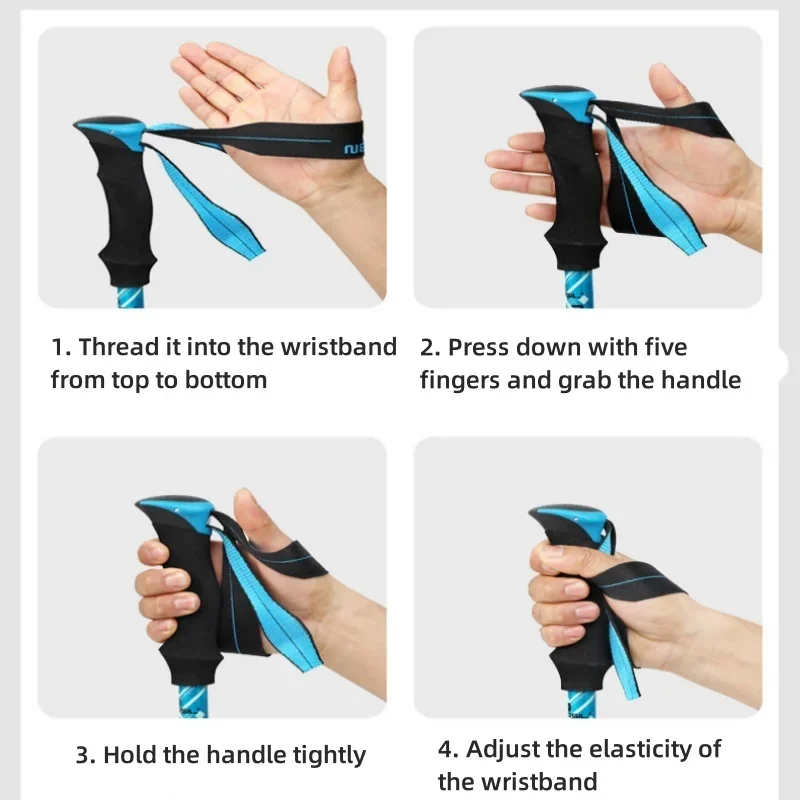 1. Thread it into the wristband from top to bottom

2. Press down with five fingers and grab the handle

3. Hold the handle tightly

4. Adjust the elasticity of the wristband