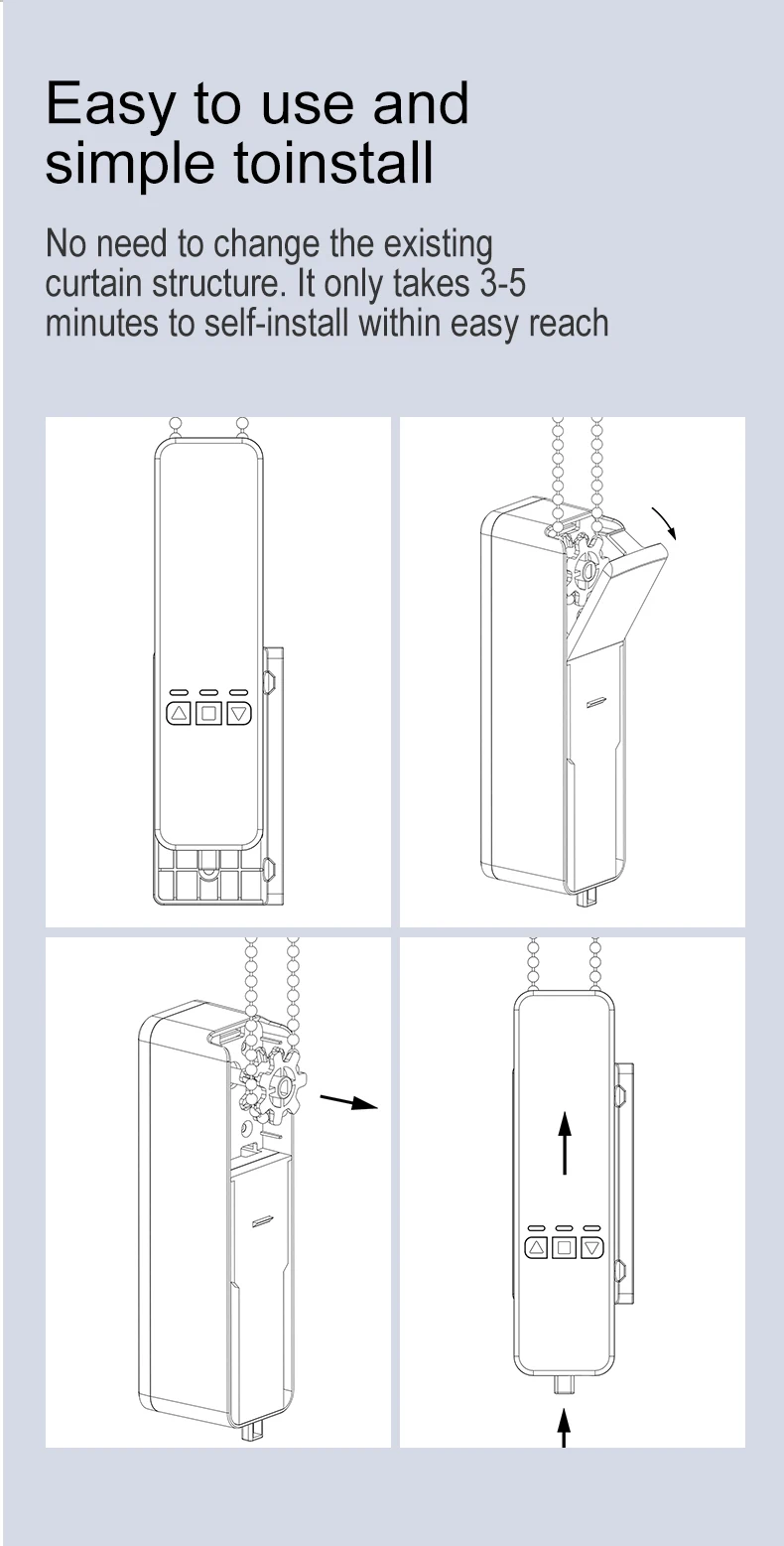 Easy to use and simple toinstall

No need to change the existing curtain structure. It only takes 3-5 minutes to self-install within easy reach