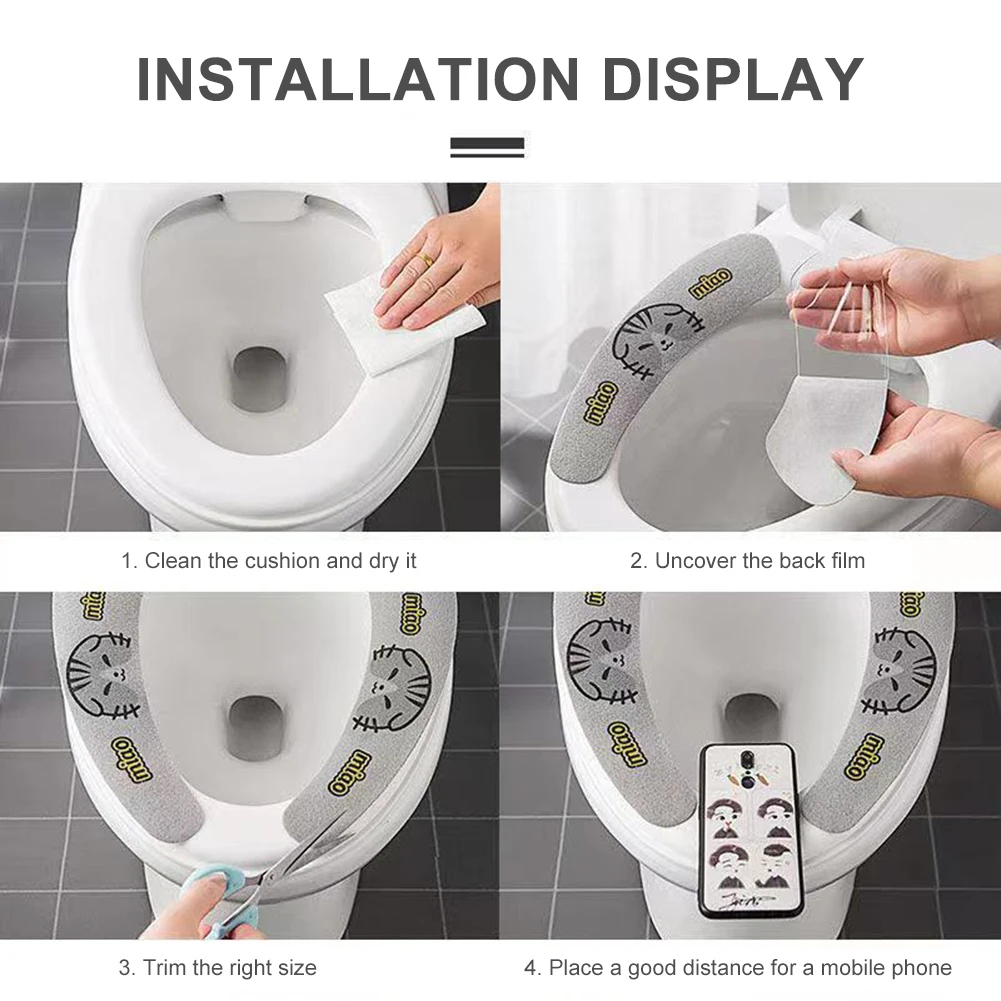 INSTALLATION DISPLAY

miao

miao

1. Clean the cushion and dry it

2. Uncover the back film

miao

miao

miao

miao

miao

miao

3. Trim the right size

4. Place a good distance for a mobile phone