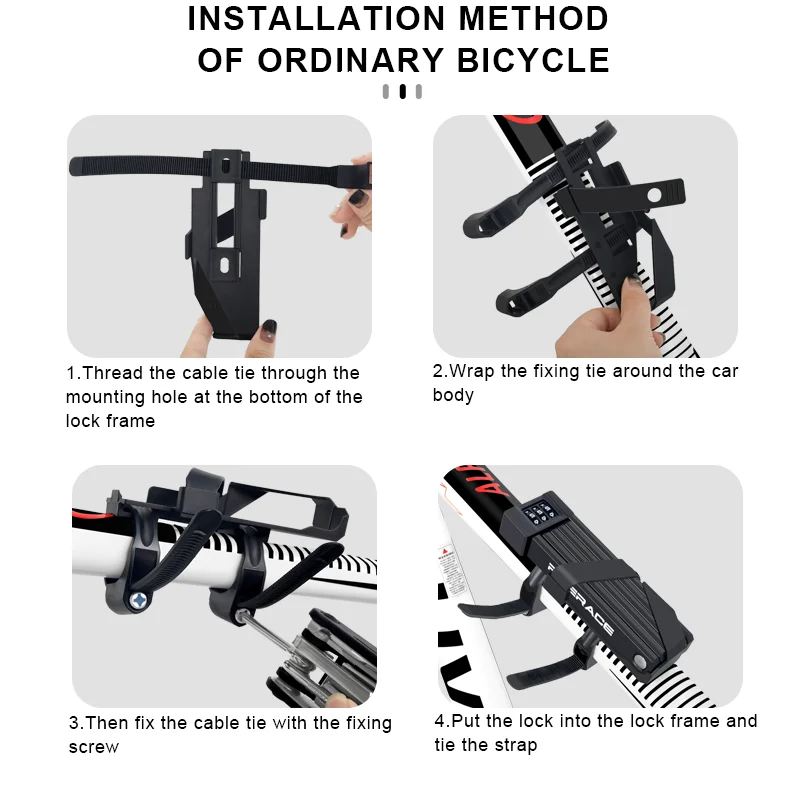 INSTALLATION METHOD OF ORDINARY BICYCLE

1.Thread the cable tie through the mounting hole at the bottom of the lock frame

2.Wrap the fixing tie around the car body

3.Then fix the cable tie with the fixing screw

SRACE

4.Put the lock into the lock frame and tie the strap