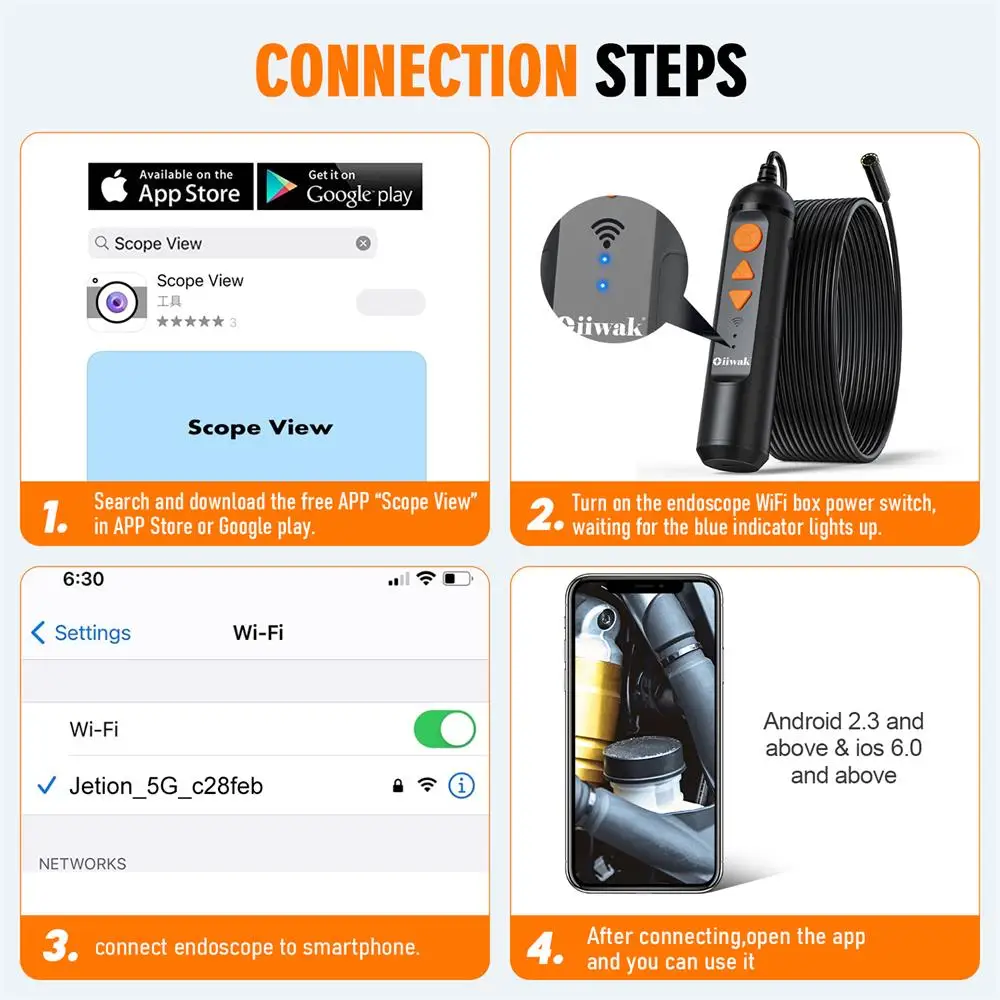 CONNECTION STEPS

Available on the App Store

Get it on Google play

Scope View

Scope View
工具
★★★★★ 3

Scope View

1. Search and download the free APP "Scope View" in APP Store or Google play.

Oiiwak

Oiiwak

2. Turn on the endoscope WiFi box power switch, waiting for the blue indicator lights up.

6:30

Settings Wi-Fi

Wi-Fi

Jetion_5G_c28feb

NETWORKS

3. connect endoscope to smartphone.

Android 2.3 and above & ios 6.0 and above

4. After connecting,open the app and you can use it