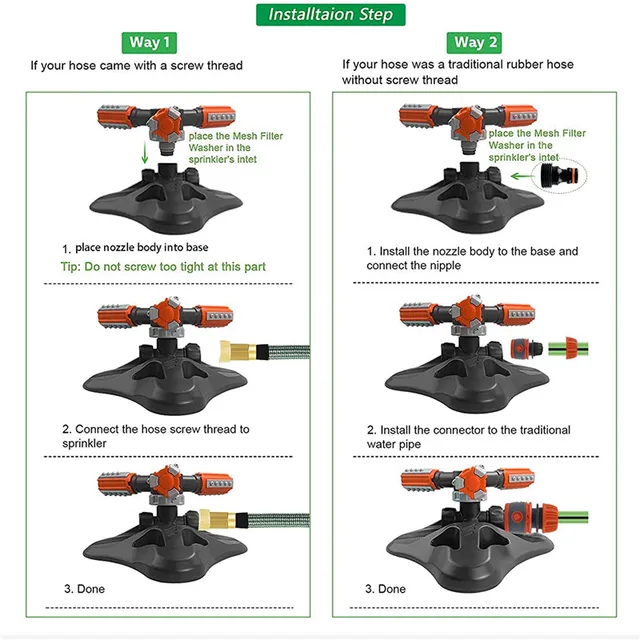 Installtaion Step

Way 1

If your hose came with a screw thread

place the Mesh Filter Washer in the sprinkler's intet

1. place nozzle body into base

Tip: Do not screw too tight at this part

2. Connect the hose screw thread to sprinkler

3. Done

Way 2

If your hose was a traditional rubber hose without screw thread

place the Mesh Filter Washer in the sprinkler's intet

1. Install the nozzle body to the base and connect the nipple

2. Install the connector to the traditional water pipe

3. Done