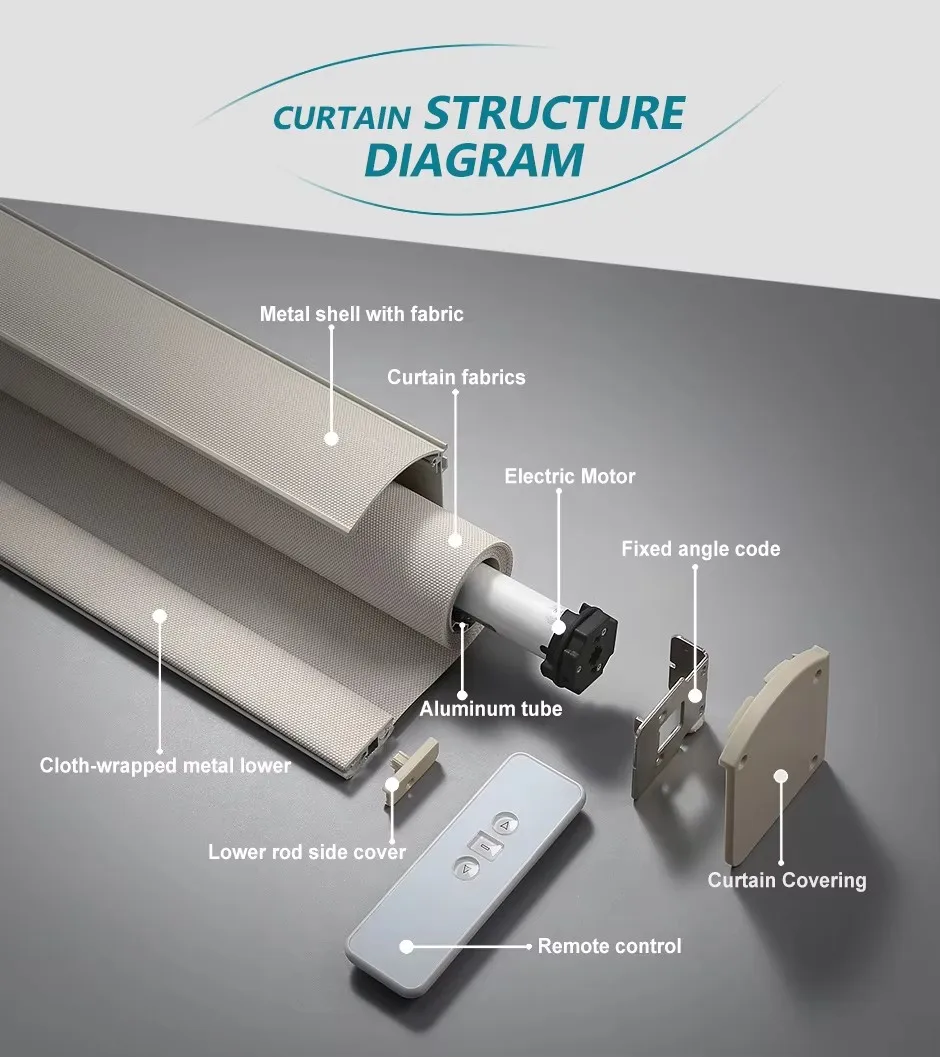 CURTAIN STRUCTURE DIAGRAM

Metal shell with fabric

Curtain fabrics

Electric Motor

Fixed angle code

Aluminum tube

Cloth-wrapped metal lower

Lower rod side cover

Curtain Covering

Remote control