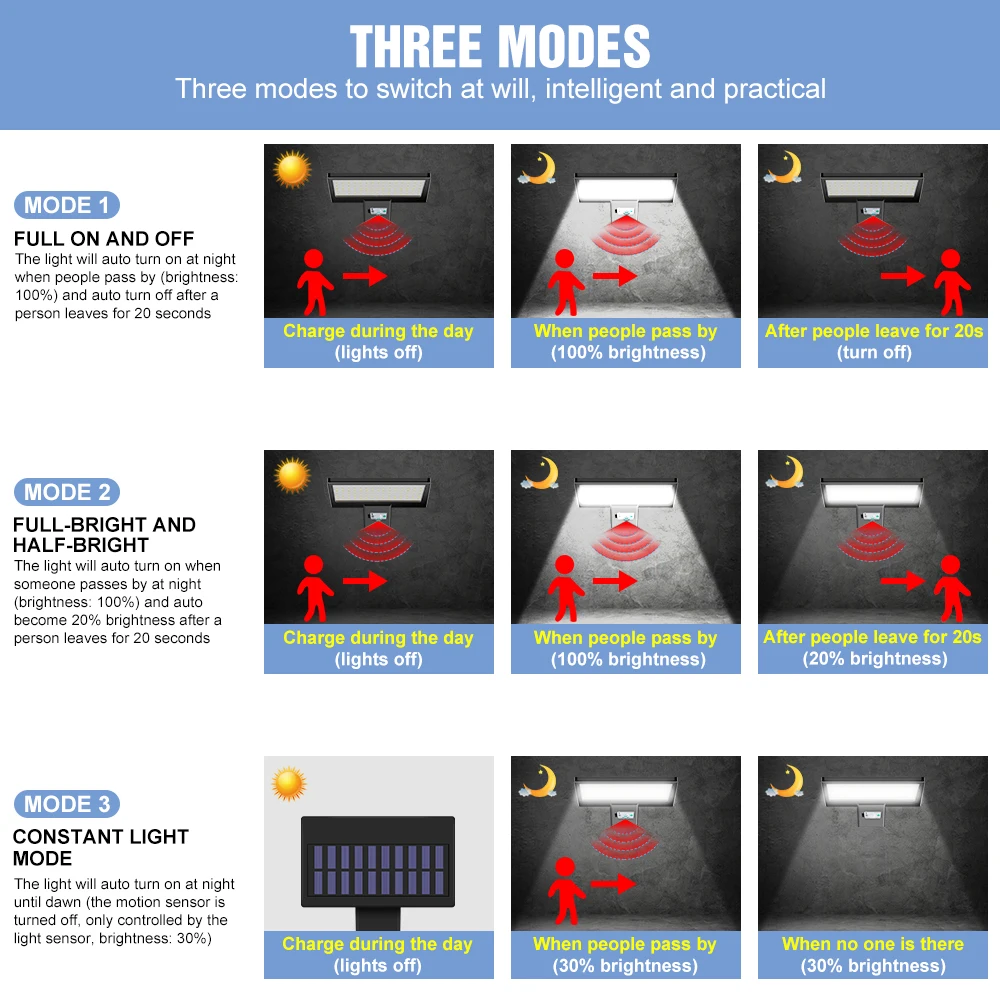 THREE MODES
Three modes to switch at will, intelligent and practical

MODE 1
FULL ON AND OFF
The light will auto turn on at night when people pass by (brightness: 100%) and auto turn off after a person leaves for 20 seconds

Charge during the day
(lights off)

When people pass by
(100% brightness)

After people leave for 20s
(turn off)

MODE 2
FULL-BRIGHT AND HALF-BRIGHT
The light will auto turn on when someone passes by at night (brightness: 100%) and auto become 20% brightness after a person leaves for 20 seconds

Charge during the day
(lights off)

When people pass by
(100% brightness)

After people leave for 20s
(20% brightness)

MODE 3
CONSTANT LIGHT MODE
The light will auto turn on at night until dawn (the motion sensor is turned off, only controlled by the light sensor, brightness: 30%)

Charge during the day
(lights off)

When people pass by
(30% brightness)

When no one is there
(30% brightness)