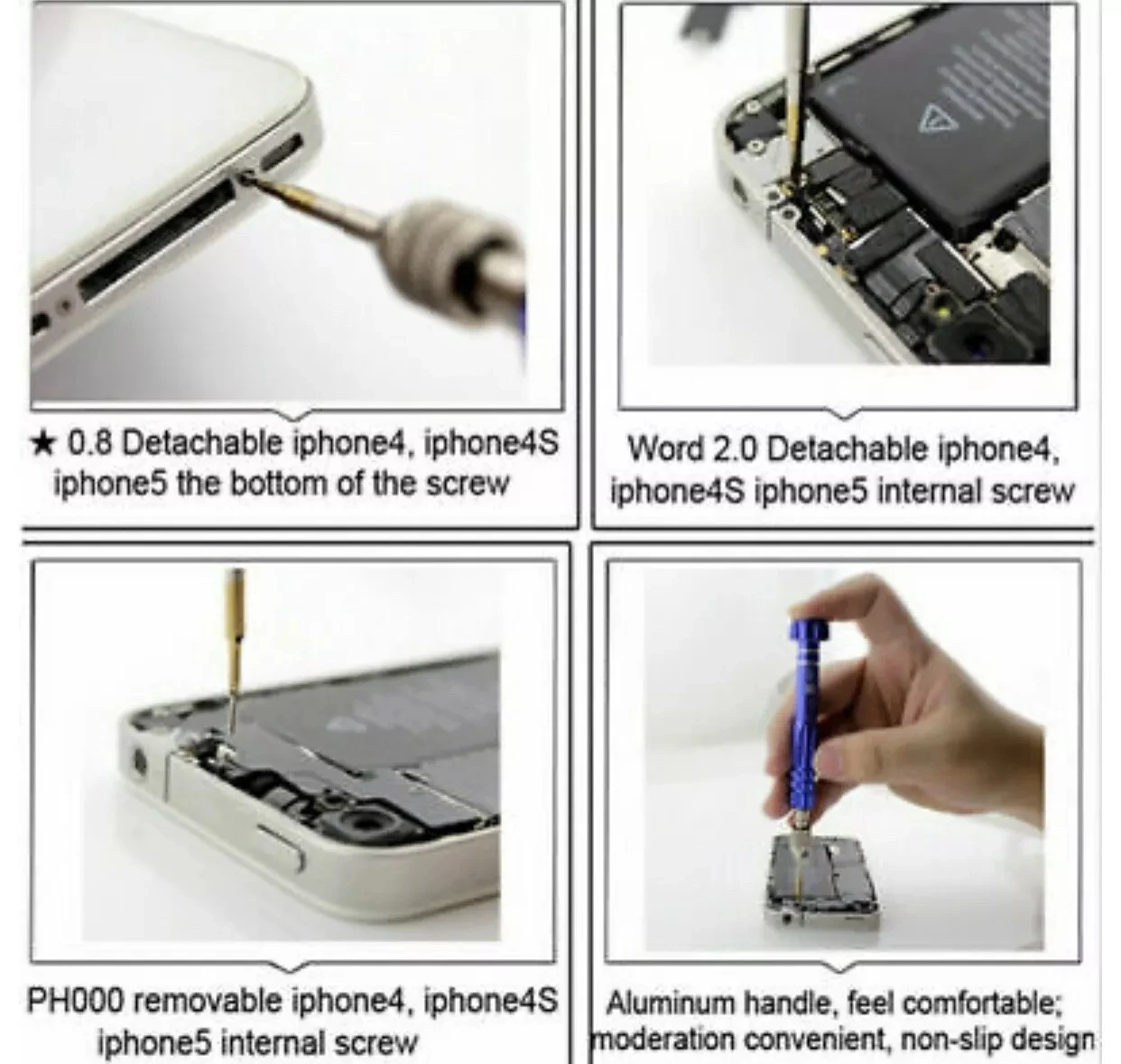 ★ 0.8 Detachable iphone4, iphone4S iphone5 the bottom of the screw

Word 2.0 Detachable iphone4, iphone4S iphone5 internal screw

PH000 removable iphone4, iphone4S iphone5 internal screw

Aluminum handle, feel comfortable; moderation convenient, non-slip design