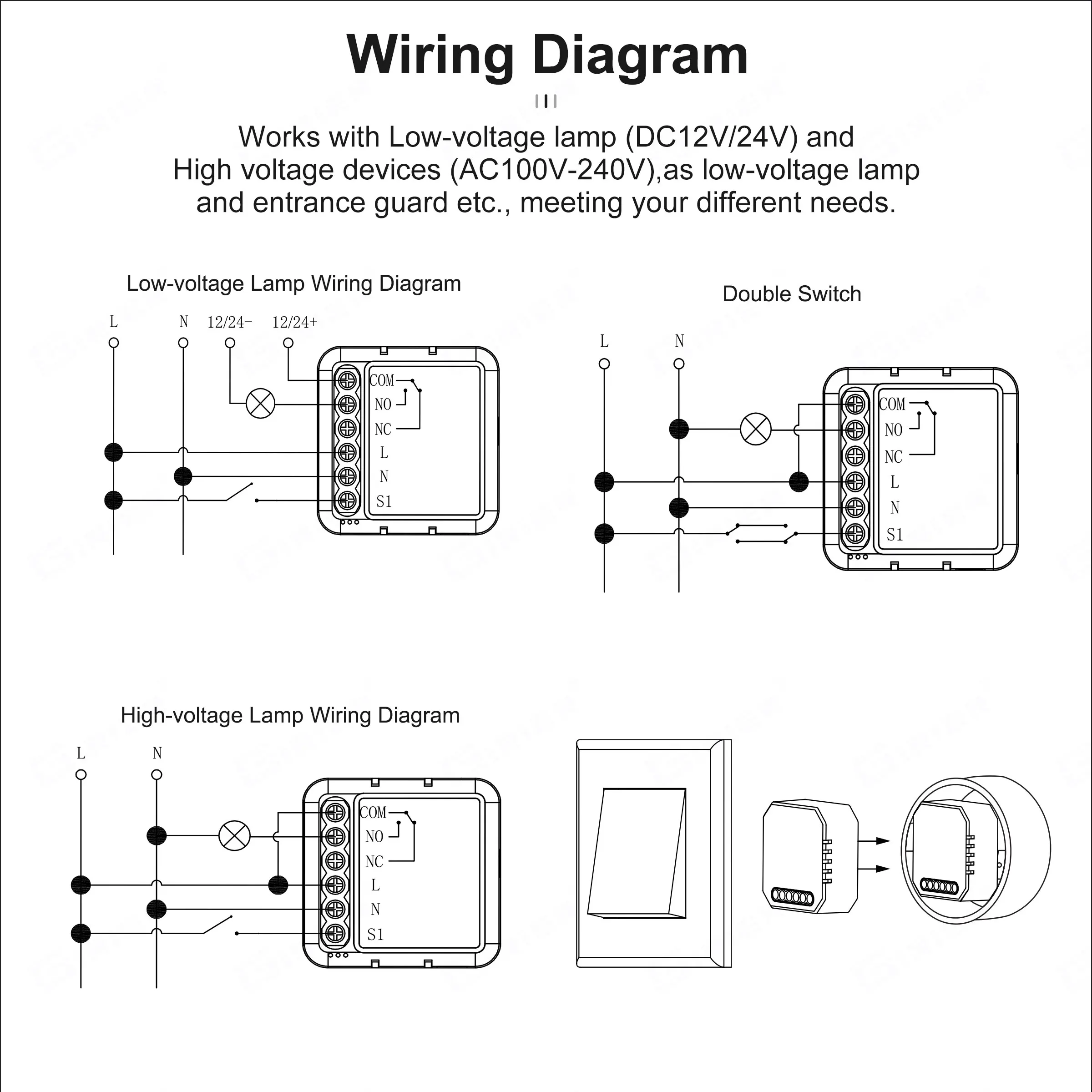 Wiring Diagram

Works with Low-voltage lamp (DC12V/24V) and High voltage devices (AC100V-240V),as low-voltage lamp and entrance guard etc., meeting your different needs.

Low-voltage Lamp Wiring Diagram

L N 12/24- 12/24+

COM
NO
NC
L
N
S1

Double Switch

L N

COM
NO
NC
L
N
S1

High-voltage Lamp Wiring Diagram

L N

COM
NO
NC
L
N
S1