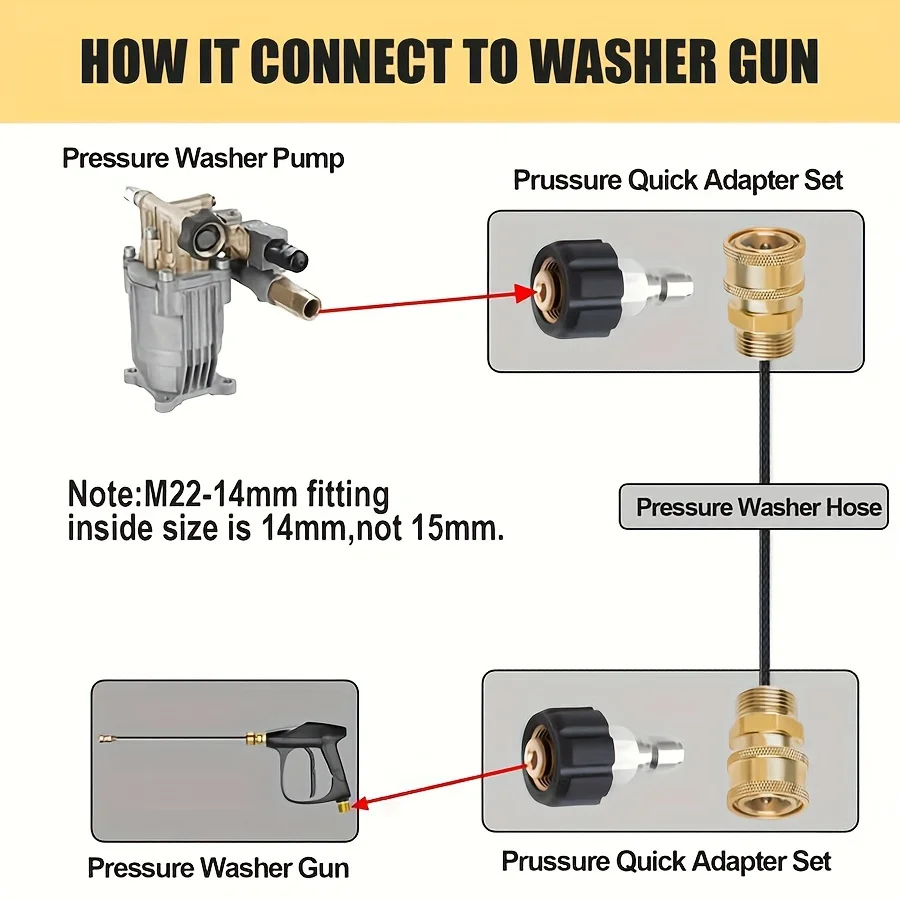 HOW IT CONNECT TO WASHER GUN

Pressure Washer Pump

Prussure Quick Adapter Set

Note:M22-14mm fitting inside size is 14mm,not 15mm.

Pressure Washer Hose

Pressure Washer Gun

Prussure Quick Adapter Set