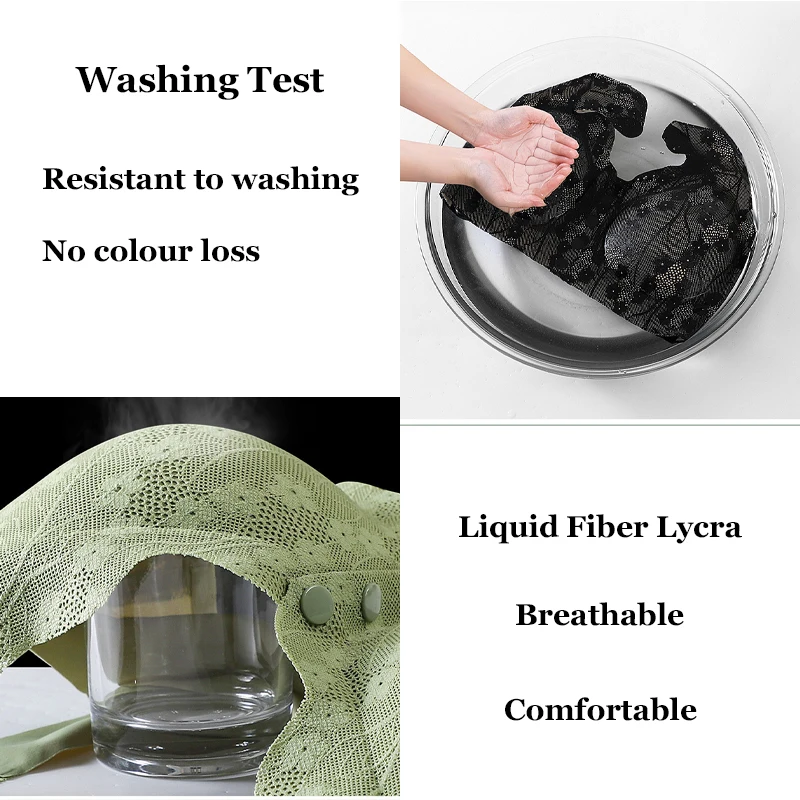 Washing Test

Resistant to washing

No colour loss

Liquid Fiber Lycra

Breathable

Comfortable