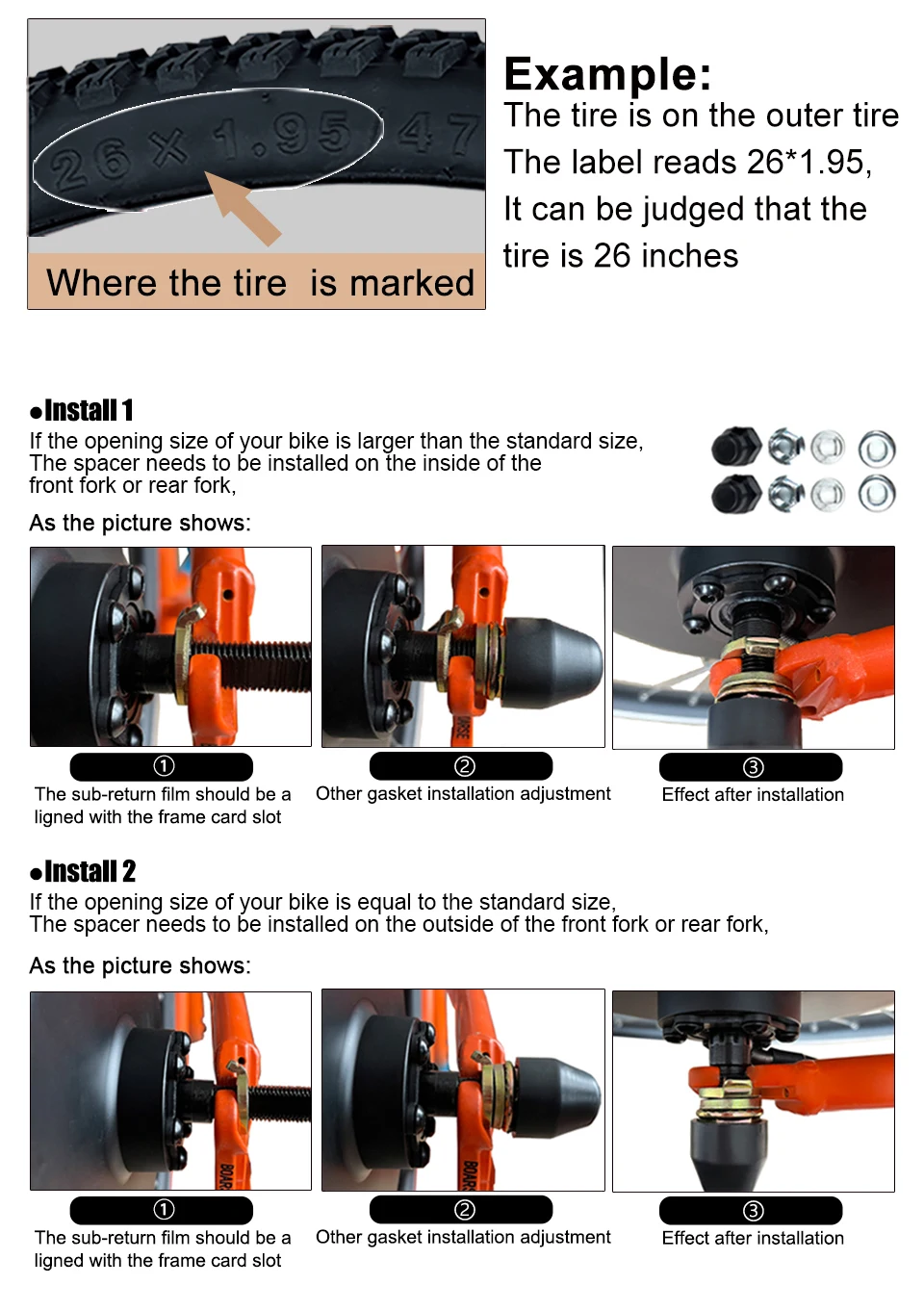 26 X 1.95 47

Where the tire is marked

Example:
The tire is on the outer tire
The label reads 26*1.95,
It can be judged that the tire is 26 inches

●Install 1
If the opening size of your bike is larger than the standard size,
The spacer needs to be installed on the inside of the front fork or rear fork,

As the picture shows:

①
The sub-return film should be a ligned with the frame card slot

②
Other gasket installation adjustment

③
Effect after installation

●Install 2
If the opening size of your bike is equal to the standard size,
The spacer needs to be installed on the outside of the front fork or rear fork,

As the picture shows:

①
The sub-return film should be a ligned with the frame card slot

②
Other gasket installation adjustment

③
Effect after installation