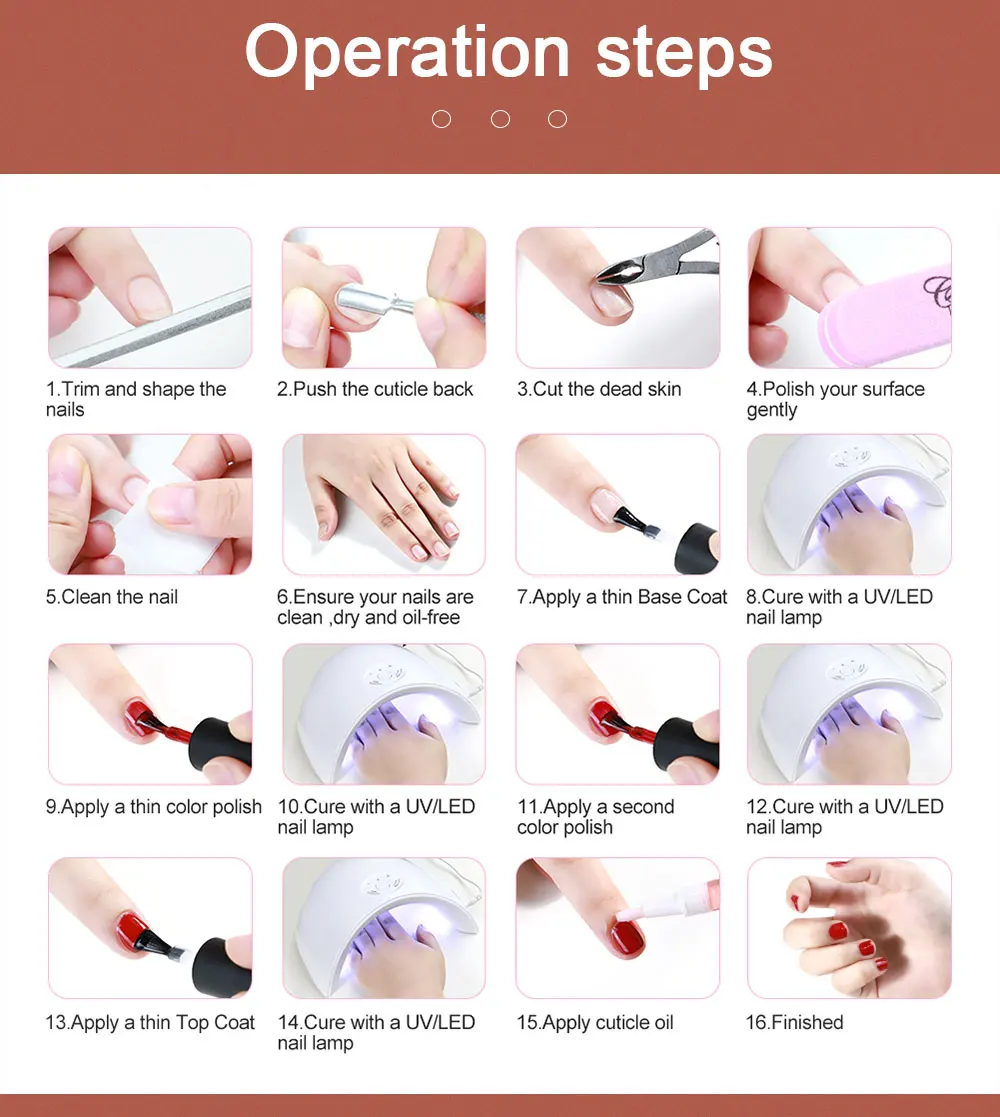 Operation steps

1.Trim and shape the nails

2.Push the cuticle back

3.Cut the dead skin

4.Polish your surface gently

5.Clean the nail

6.Ensure your nails are clean ,dry and oil-free

7.Apply a thin Base Coat

8.Cure with a UV/LED nail lamp

9.Apply a thin color polish

10.Cure with a UV/LED nail lamp

11.Apply a second color polish

12.Cure with a UV/LED nail lamp

13.Apply a thin Top Coat

14.Cure with a UV/LED nail lamp

15.Apply cuticle oil

16.Finished