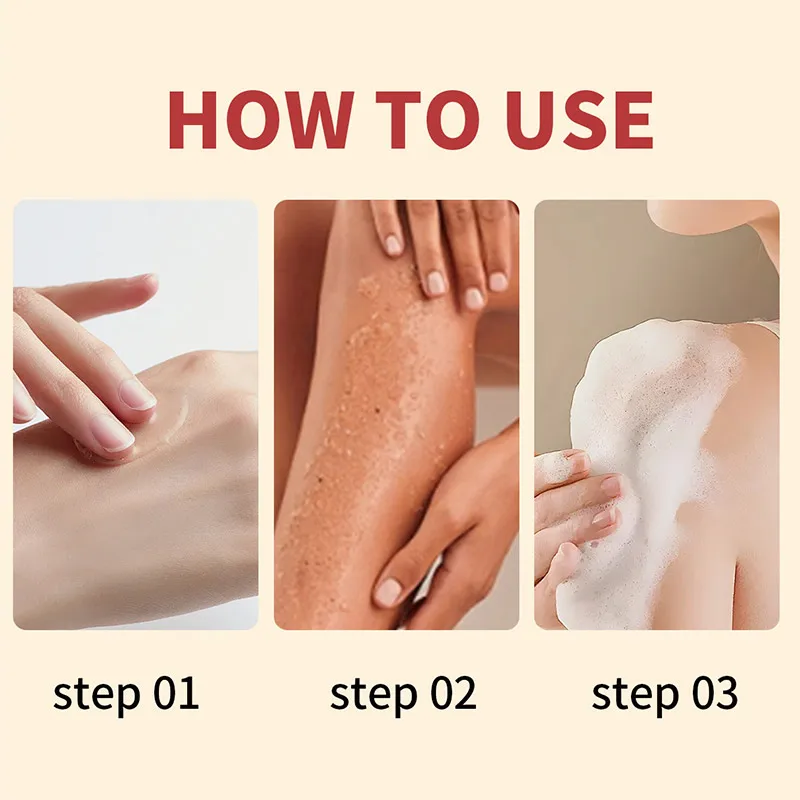 HOW TO USE

step 01

step 02

step 03