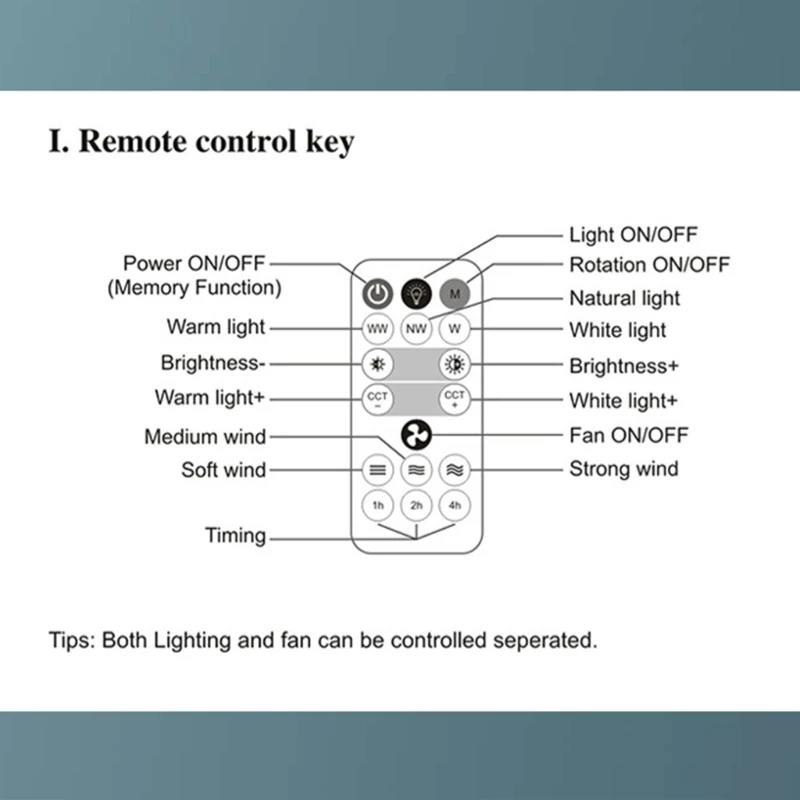 I. Remote control key

Power ON/OFF
(Memory Function)
Warm light
Brightness-
Warm light+
Medium wind
Soft wind
Timing

Light ON/OFF
Rotation ON/OFF
Natural light
White light
Brightness+
White light+
Fan ON/OFF
Strong wind

M
WW
NW
W
CCT
−
CCT
+
1h
2h
4h

Tips: Both Lighting and fan can be controlled seperated.