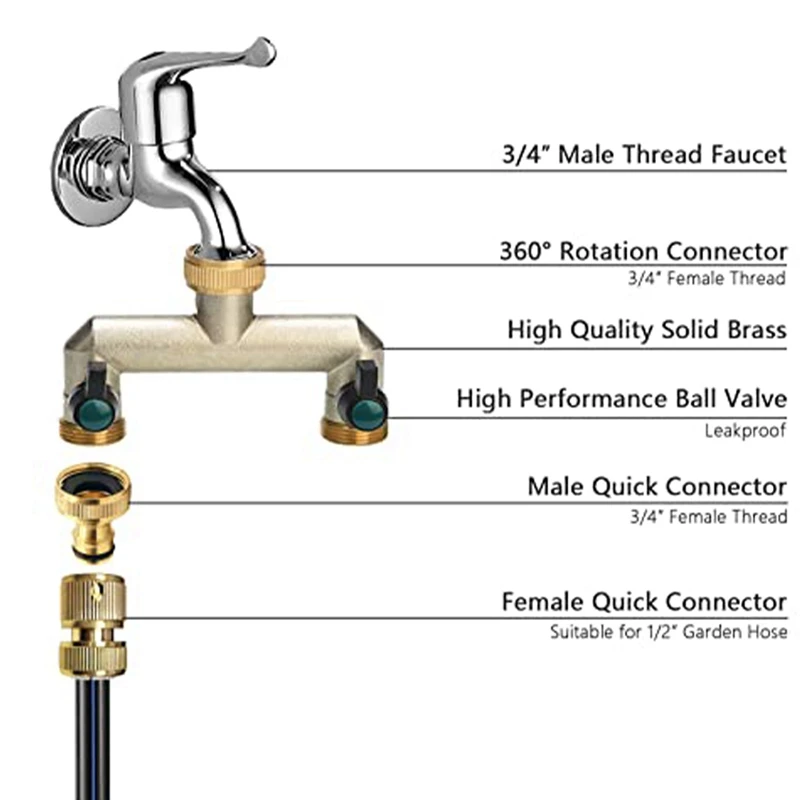 3/4" Male Thread Faucet

360° Rotation Connector
3/4" Female Thread

High Quality Solid Brass

High Performance Ball Valve
Leakproof

Male Quick Connector
3/4" Female Thread

Female Quick Connector
Suitable for 1/2" Garden Hose