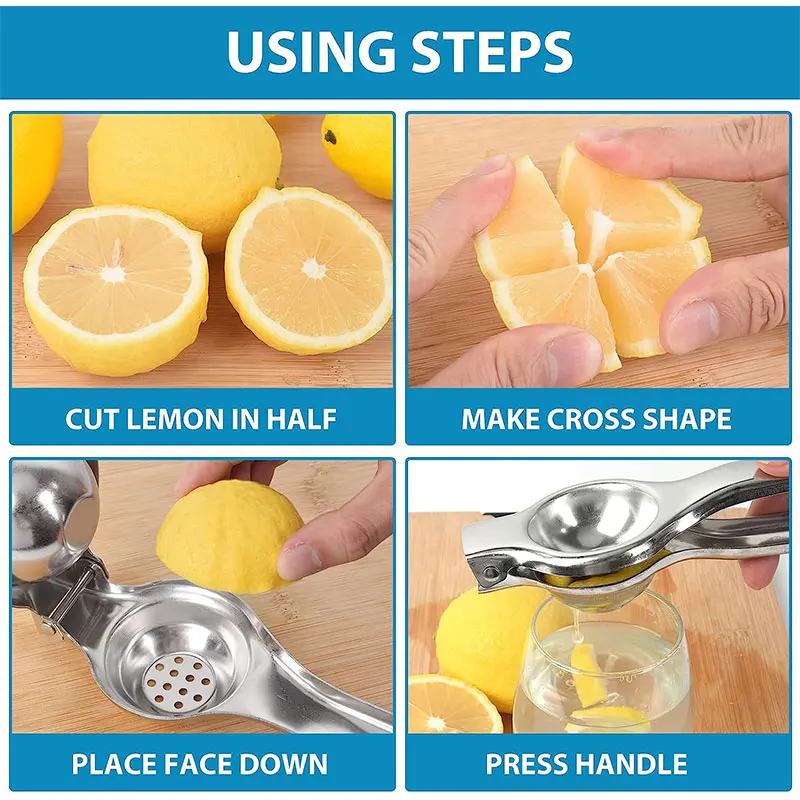 USING STEPS

CUT LEMON IN HALF

MAKE CROSS SHAPE

PLACE FACE DOWN

PRESS HANDLE