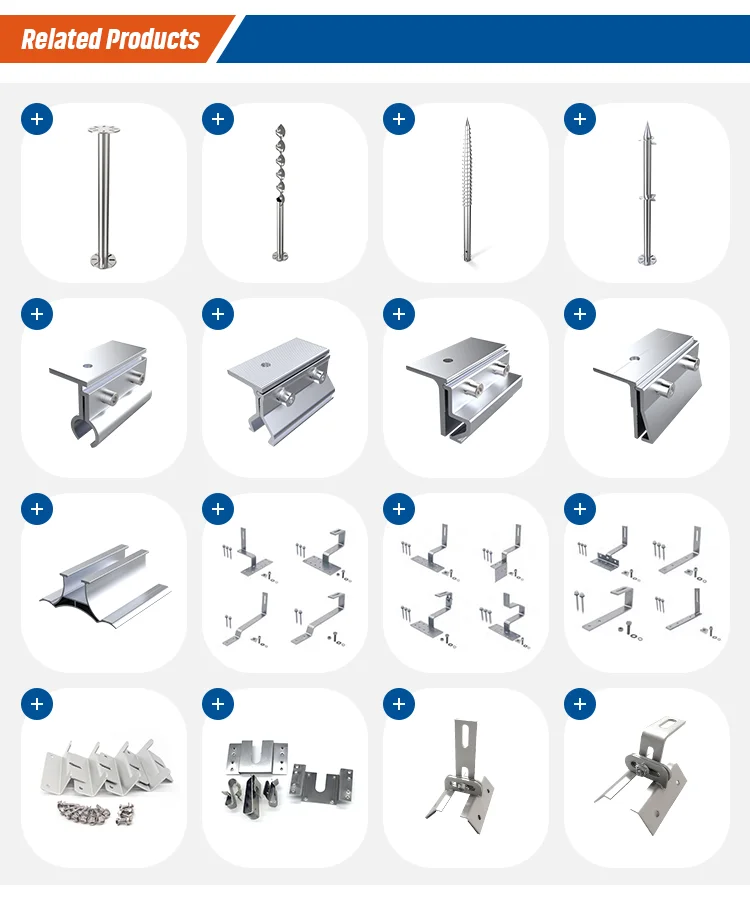 Related Products