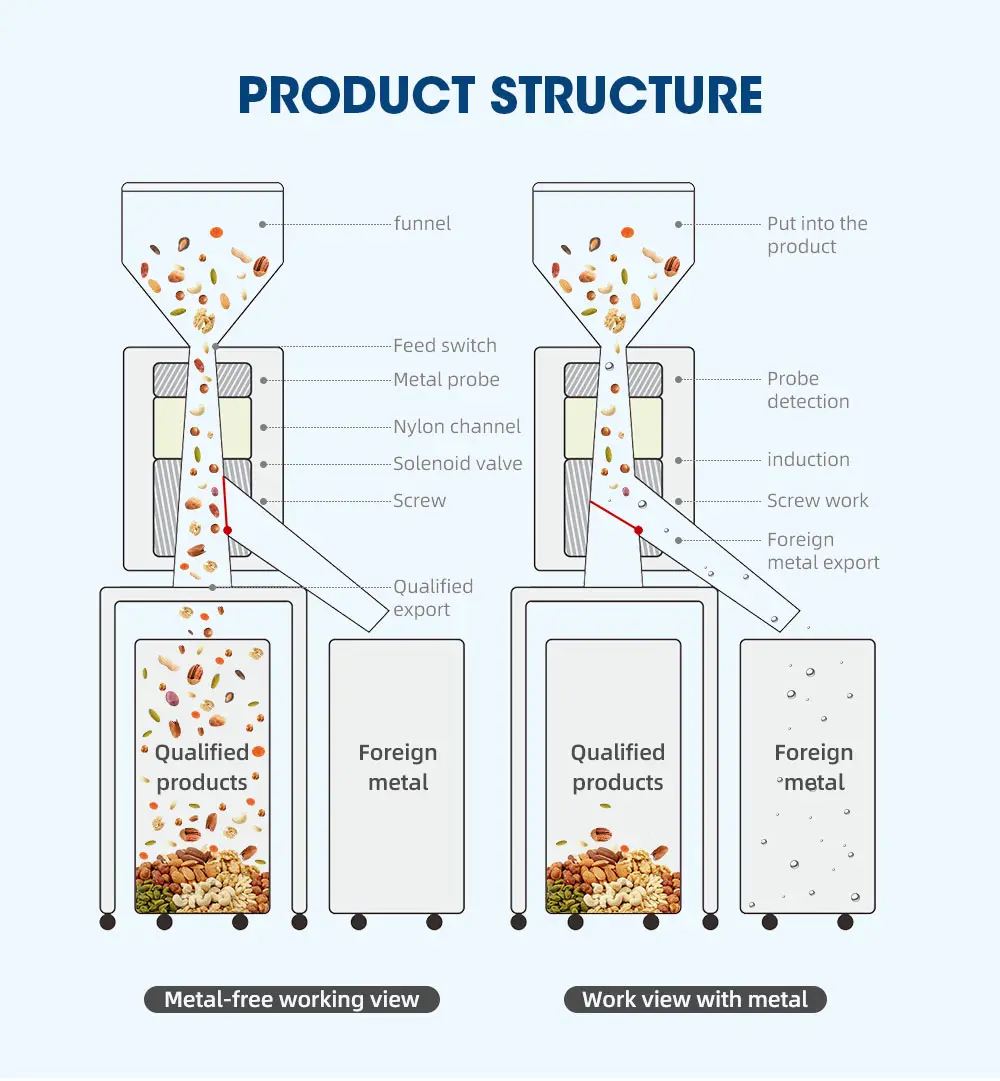 PRODUCT STRUCTURE

funnel
Feed switch
Metal probe
Nylon channel
Solenoid valve
Screw
Qualified export

Qualified products
Foreign metal

Metal-free working view

Put into the product
Probe detection
induction
Screw work
Foreign metal export

Qualified products
Foreign metal

Work view with metal