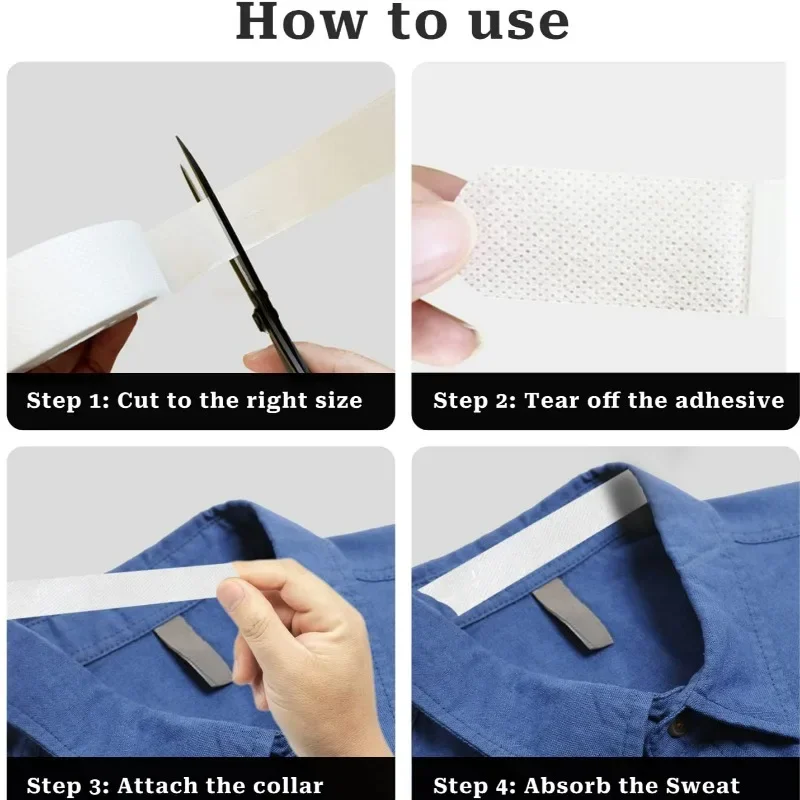 How to use

Step 1: Cut to the right size

Step 2: Tear off the adhesive

Step 3: Attach the collar

Step 4: Absorb the Sweat