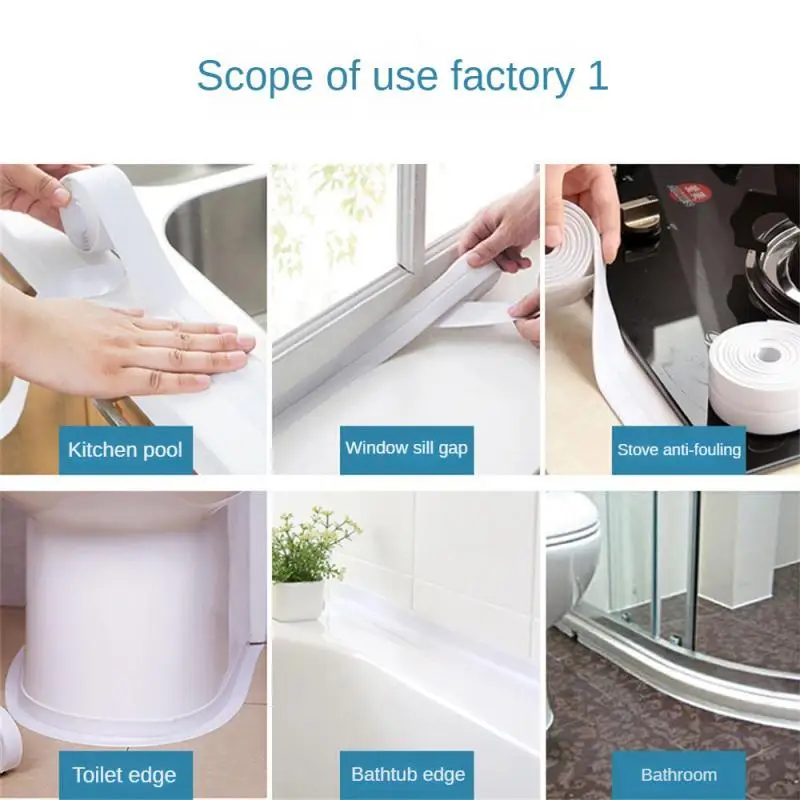 Scope of use factory 1

Kitchen pool

Window sill gap

Stove anti-fouling

Toilet edge

Bathtub edge

Bathroom