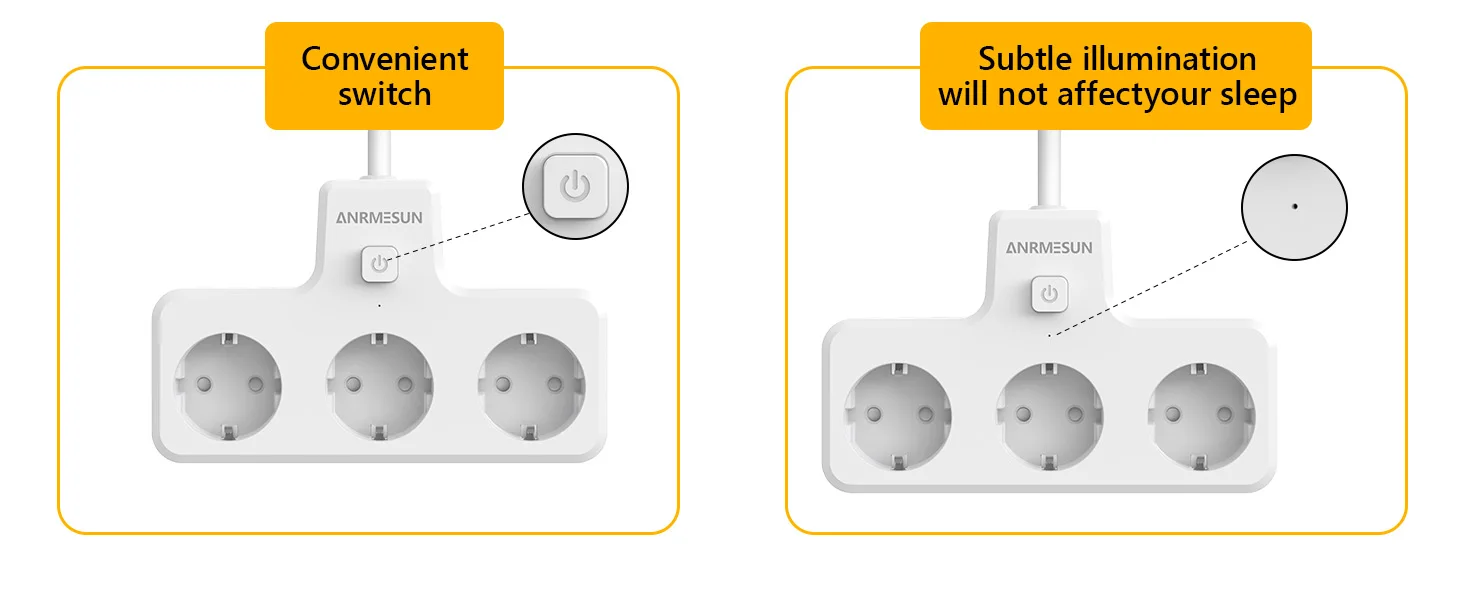 Convenient switch

ANRMESUN

Subtle illumination will not affectyour sleep

ANRMESUN