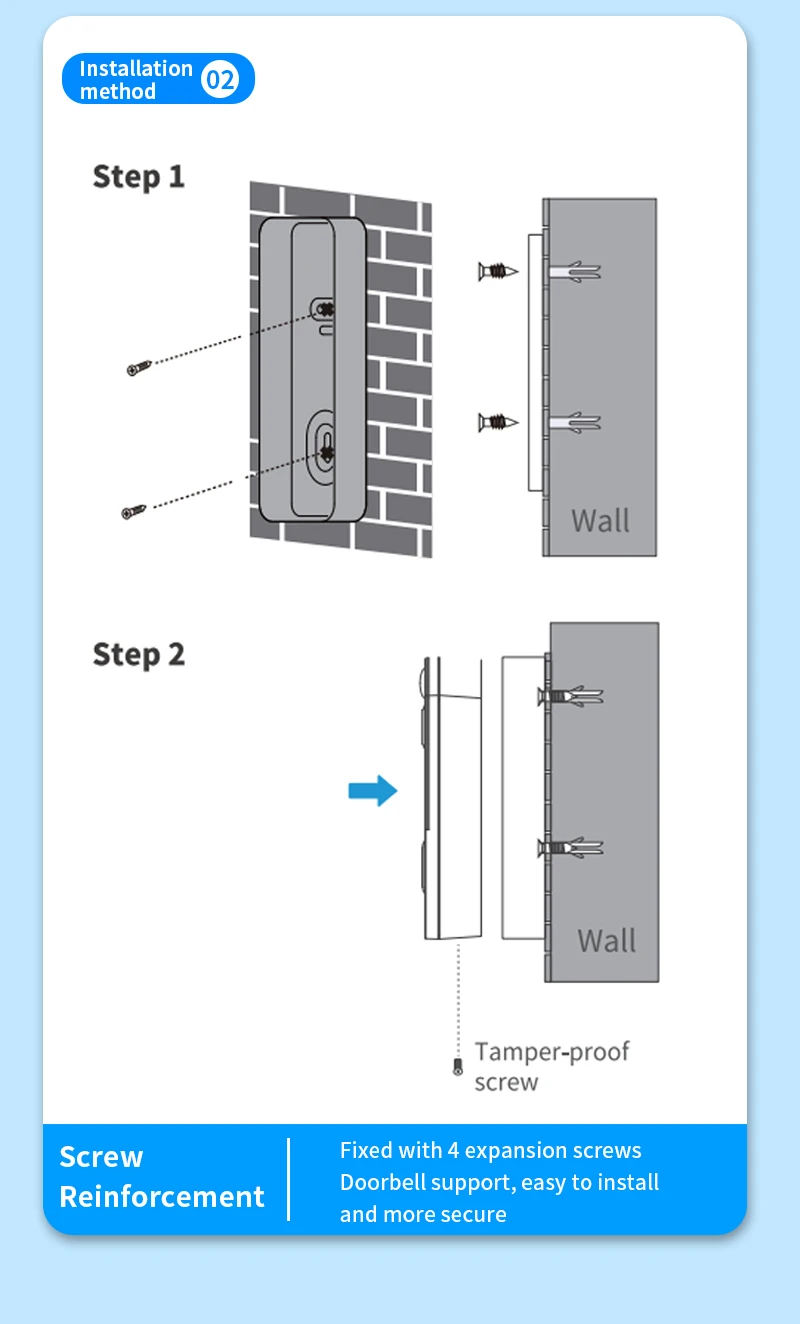 Installation method 02

Step 1

Wall

Step 2

Wall

Tamper-proof screw

Screw Reinforcement

Fixed with 4 expansion screws
Doorbell support, easy to install and more secure