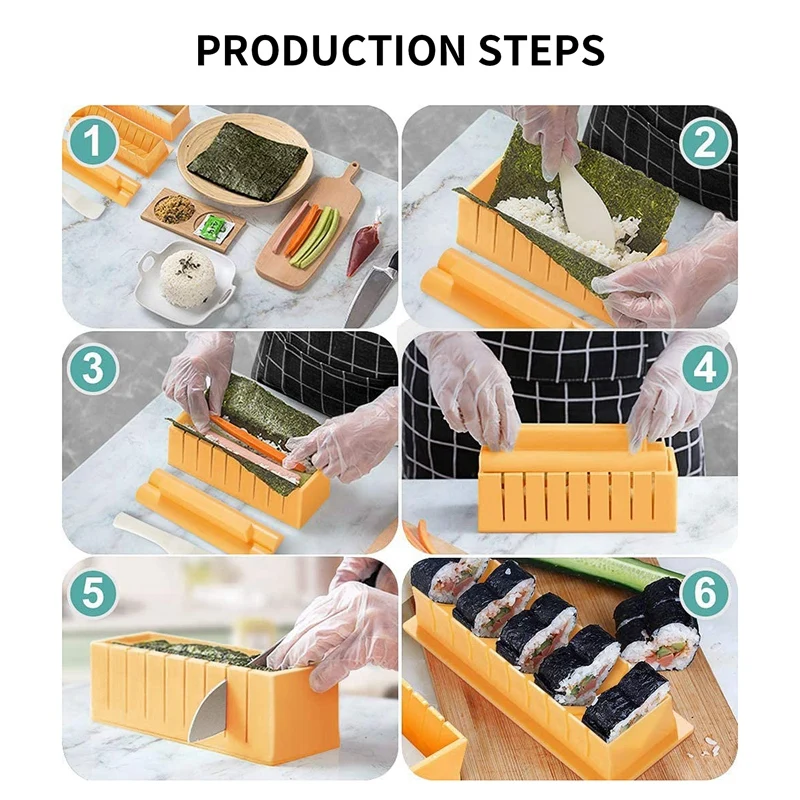 PRODUCTION STEPS

1

2

3

4

5

6