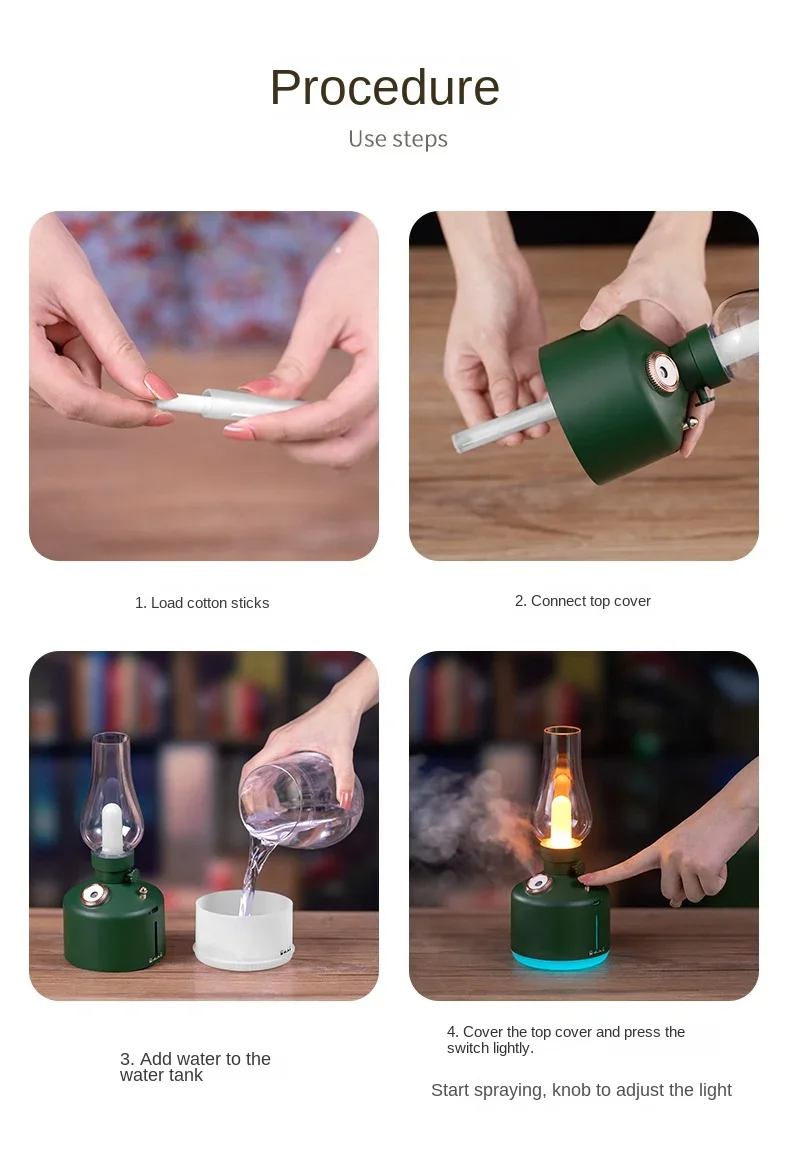 Procedure
Use steps

1. Load cotton sticks

2. Connect top cover

3. Add water to the water tank

4. Cover the top cover and press the switch lightly.

Start spraying, knob to adjust the light